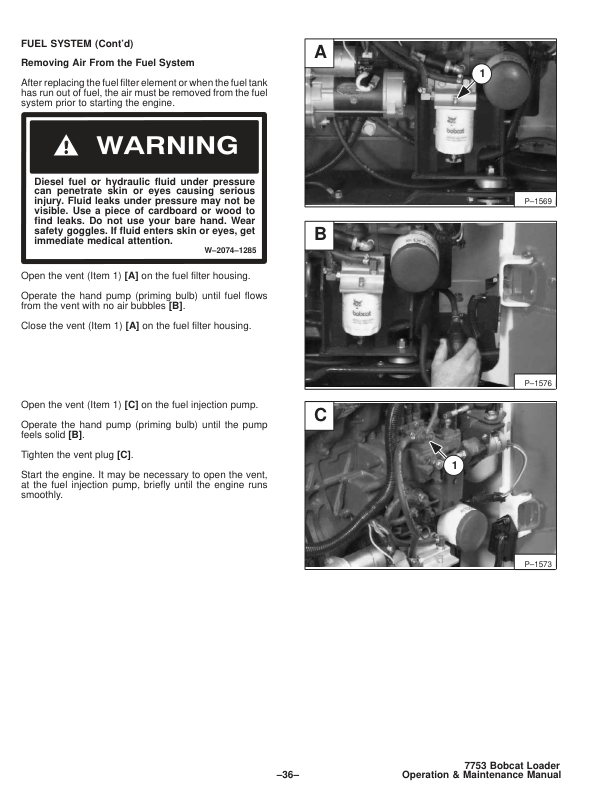 FUEL SYSTEM (Cont'd)

Removing Air From the Fuel System

After replacing the fuel filter element or when the fuel tank has run out of fuel, the air must be removed from the fuel system prior to starting the engine.

WARNING

Diesel fuel or hydraulic fluid under pressure can penetrate skin or eyes causing serious injury. Fluid leaks under pressure may not be visible. Use a piece of cardboard or wood to find leaks. Do not use your bare hand. Wear safety goggles. If fluid enters skin or eyes, get immediate medical attention.

W–2074–1285

Open the vent (Item 1) [A] on the fuel filter housing.

Operate the hand pump (priming bulb) until fuel flows from the vent with no air bubbles [B].

Close the vent (Item 1) [A] on the fuel filter housing.

Open the vent (Item 1) [C] on the fuel injection pump.

Operate the hand pump (priming bulb) until the pump feels solid [B].

Tighten the vent plug [C].

Start the engine. It may be necessary to open the vent, at the fuel injection pump, briefly until the engine runs smoothly.

A

1

bobcat

P–1569

B

bobcat

P–1576

C

1

P–1573

–36–

7753 Bobcat Loader
Operation & Maintenance Manual