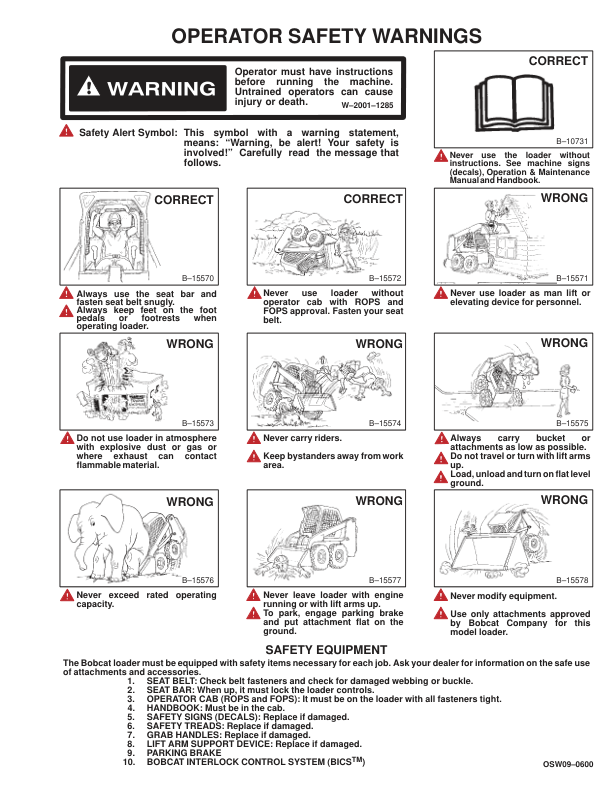 OPERATOR SAFETY WARNINGS

WARNING

Operator must have instructions before running the machine. Untrained operators can cause injury or death.
W–2001–1285

Safety Alert Symbol: This symbol with a warning statement, means: "Warning, be alert! Your safety is involved!" Carefully read the message that follows.

CORRECT

B–10731

Never use the loader without instructions. See machine signs (decals), Operation & Maintenance Manual and Handbook.

CORRECT

B–15570

Always use the seat bar and fasten seat belt snugly.

Always keep feet on the foot pedals or footrests when operating loader.

CORRECT

B–15572

Never use loader without operator cab with ROPS and FOPS approval. Fasten your seat belt.

WRONG

B–15571

Never use loader as man lift or elevating device for personnel.

WRONG

B–15573

Do not use loader in atmosphere with explosive dust or gas or where exhaust can contact flammable material.

WRONG

B–15574

Never carry riders.

Keep bystanders away from work area.

WRONG

B–15575

Always carry bucket or attachments as low as possible.

Do not travel or turn with lift arms up.

Load, unload and turn on flat level ground.

WRONG

B–15576

Never exceed rated operating capacity.

WRONG

B–15577

Never leave loader with engine running or with lift arms up.

To park, engage parking brake and put attachment flat on the ground.

WRONG

B–15578

Never modify equipment.

Use only attachments approved by Bobcat Company for this model loader.

SAFETY EQUIPMENT

The Bobcat loader must be equipped with safety items necessary for each job. Ask your dealer for information on the safe use of attachments and accessories.
1. SEAT BELT: Check belt fasteners and check for damaged webbing or buckle.
2. SEAT BAR: When up, it must lock the loader controls.
3. OPERATOR CAB (ROPS and FOPS): It must be on the loader with all fasteners tight.
4. HANDBOOK: Must be in the cab.
5. SAFETY SIGNS (DECALS): Replace if damaged.
6. SAFETY TREADS: Replace if damaged.
7. GRAB HANDLES: Replace if damaged.
8. LIFT ARM SUPPORT DEVICE: Replace if damaged.
9. PARKING BRAKE
10. BOBCAT INTERLOCK CONTROL SYSTEM (BICS$^{TM}$)

OSW09–0600