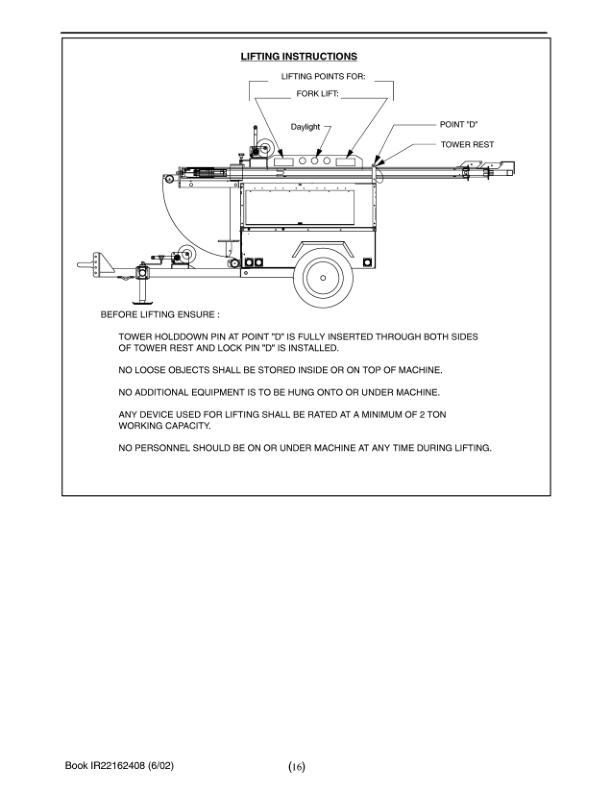 LIFTING INSTRUCTIONS

LIFTING POINTS FOR:

FORK LIFT:

Daylight

POINT "D"

TOWER REST

BEFORE LIFTING ENSURE :

TOWER HOLDDOWN PIN AT POINT "D" IS FULLY INSERTED THROUGH BOTH SIDES OF TOWER REST AND LOCK PIN "D" IS INSTALLED.

NO LOOSE OBJECTS SHALL BE STORED INSIDE OR ON TOP OF MACHINE.

NO ADDITIONAL EQUIPMENT IS TO BE HUNG ONTO OR UNDER MACHINE.

ANY DEVICE USED FOR LIFTING SHALL BE RATED AT A MINIMUM OF 2 TON WORKING CAPACITY.

NO PERSONNEL SHOULD BE ON OR UNDER MACHINE AT ANY TIME DURING LIFTING.

Book IR22162408 (6/02)

(16)