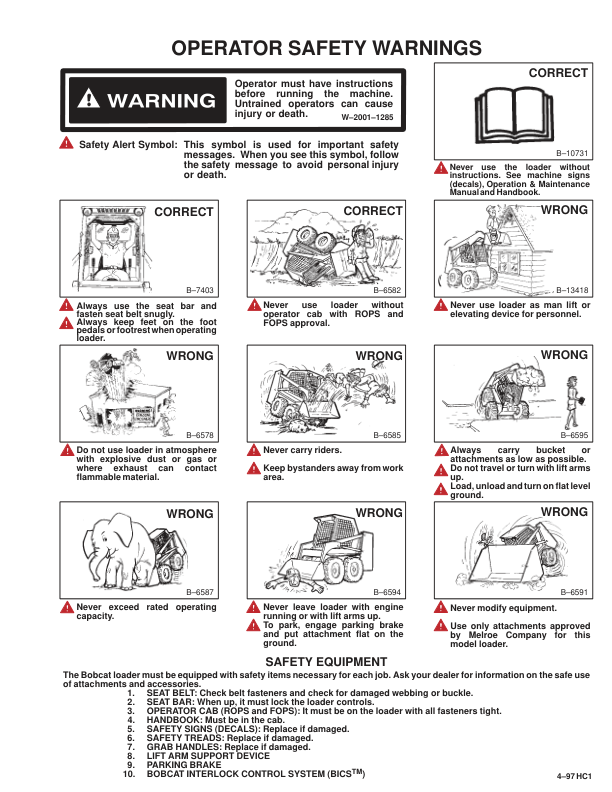 OPERATOR SAFETY WARNINGS

WARNING

Operator must have instructions before running the machine. Untrained operators can cause injury or death.

W–2001–1285

Safety Alert Symbol: This symbol is used for important safety messages. When you see this symbol, follow the safety message to avoid personal injury or death.

CORRECT

B–10731

Never use the loader without instructions. See machine signs (decals), Operation & Maintenance Manual and Handbook.

CORRECT

B–7403

Always use the seat bar and fasten seat belt snugly.

Always keep feet on the foot pedals or footrest when operating loader.

CORRECT

B–6582

Never use loader without operator cab with ROPS and FOPS approval.

WRONG

B–13418

Never use loader as man lift or elevating device for personnel.

WRONG

B–6578

Do not use loader in atmosphere with explosive dust or gas or where exhaust can contact flammable material.

WRONG

B–6585

Never carry riders.

Keep bystanders away from work area.

WRONG

B–6595

Always carry bucket or attachments as low as possible.

Do not travel or turn with lift arms up.

Load, unload and turn on flat level ground.

WRONG

B–6587

Never exceed rated operating capacity.

WRONG

B–6594

Never leave loader with engine running or with lift arms up.

To park, engage parking brake and put attachment flat on the ground.

WRONG

B–6591

Never modify equipment.

Use only attachments approved by Melroe Company for this model loader.

SAFETY EQUIPMENT

The Bobcat loader must be equipped with safety items necessary for each job. Ask your dealer for information on the safe use of attachments and accessories.

1. SEAT BELT: Check belt fasteners and check for damaged webbing or buckle.
2. SEAT BAR: When up, it must lock the loader controls.
3. OPERATOR CAB (ROPS and FOPS): It must be on the loader with all fasteners tight.
4. HANDBOOK: Must be in the cab.
5. SAFETY SIGNS (DECALS): Replace if damaged.
6. SAFETY TREADS: Replace if damaged.
7. GRAB HANDLES: Replace if damaged.
8. LIFT ARM SUPPORT DEVICE
9. PARKING BRAKE
10. BOBCAT INTERLOCK CONTROL SYSTEM (BICS$^{TM}$)

4–97 HC1