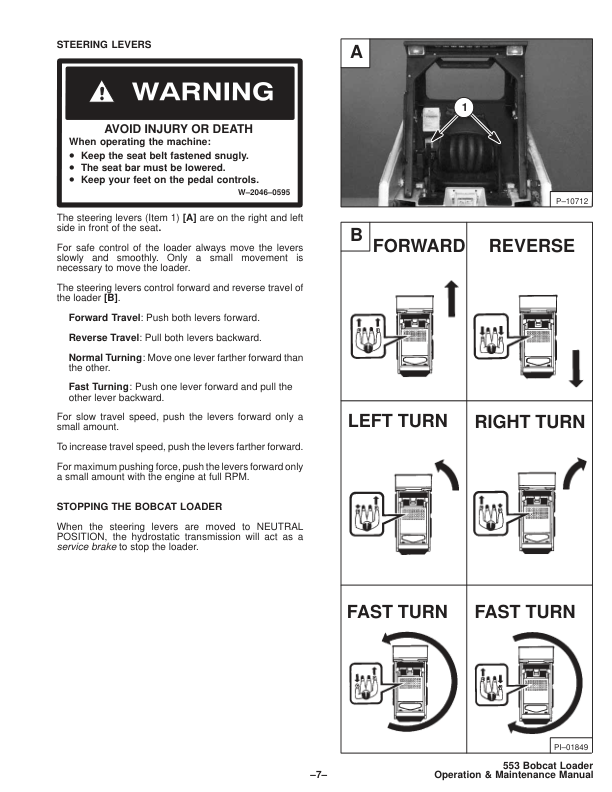 STEERING LEVERS

WARNING

AVOID INJURY OR DEATH
When operating the machine:
• Keep the seat belt fastened snugly.
• The seat bar must be lowered.
• Keep your feet on the pedal controls.
W–2046–0595

The steering levers (Item 1) [A] are on the right and left side in front of the seat.

For safe control of the loader always move the levers slowly and smoothly. Only a small movement is necessary to move the loader.

The steering levers control forward and reverse travel of the loader [B].

Forward Travel: Push both levers forward.

Reverse Travel: Pull both levers backward.

Normal Turning: Move one lever farther forward than the other.

Fast Turning: Push one lever forward and pull the other lever backward.

For slow travel speed, push the levers forward only a small amount.

To increase travel speed, push the levers farther forward.

For maximum pushing force, push the levers forward only a small amount with the engine at full RPM.

STOPPING THE BOBCAT LOADER

When the steering levers are moved to NEUTRAL POSITION, the hydrostatic transmission will act as a service brake to stop the loader.

A

1

P–10712

B

FORWARD

REVERSE

LEFT TURN

RIGHT TURN

FAST TURN

FAST TURN

PI–01849

–7–

553 Bobcat Loader
Operation & Maintenance Manual