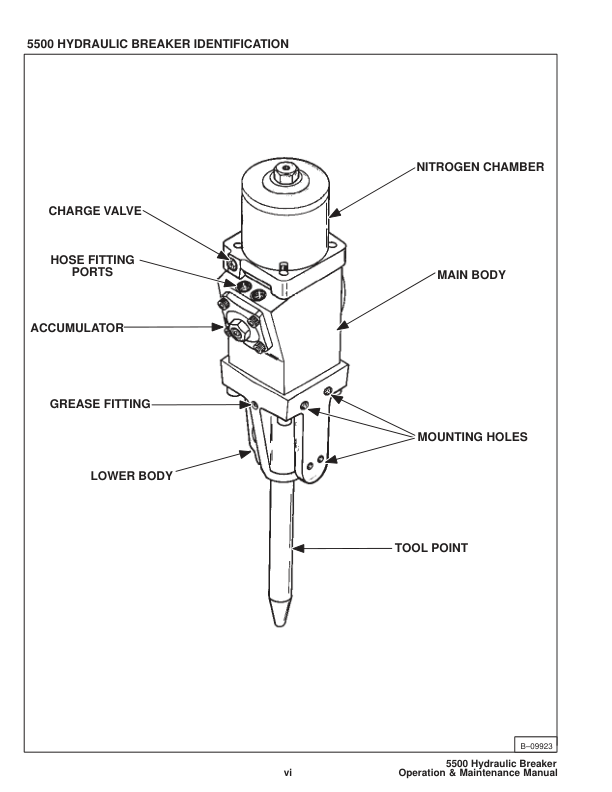 5500 HYDRAULIC BREAKER IDENTIFICATION

NITROGEN CHAMBER

CHARGE VALVE

HOSE FITTING PORTS

MAIN BODY

ACCUMULATOR

GREASE FITTING

MOUNTING HOLES

LOWER BODY

TOOL POINT

B–09923

vi

5500 Hydraulic Breaker
Operation & Maintenance Manual