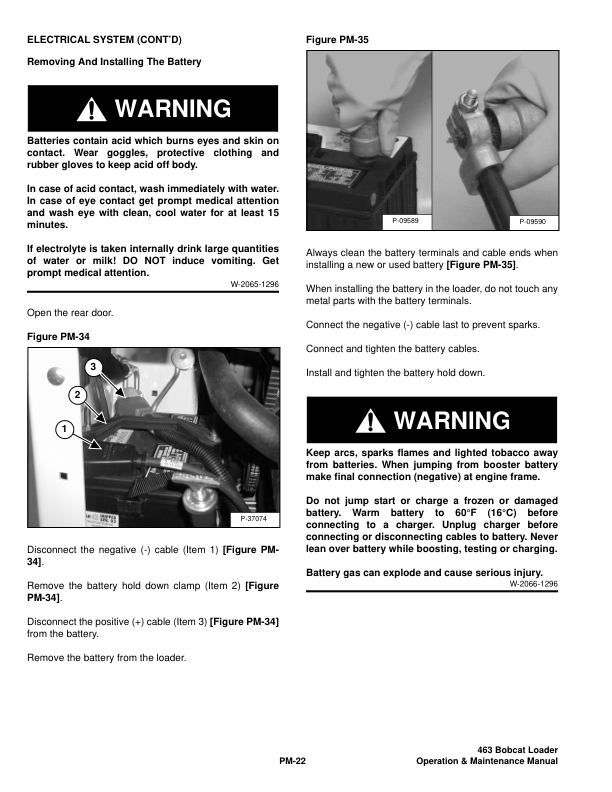 ELECTRICAL SYSTEM (CONT'D)

Removing And Installing The Battery

WARNING

Batteries contain acid which burns eyes and skin on contact. Wear goggles, protective clothing and rubber gloves to keep acid off body.

In case of acid contact, wash immediately with water. In case of eye contact get prompt medical attention and wash eye with clean, cool water for at least 15 minutes.

If electrolyte is taken internally drink large quantities of water or milk! DO NOT induce vomiting. Get prompt medical attention.

W-2065-1296

Open the rear door.

Figure PM-34

3
2
1
P-37074

Disconnect the negative (-) cable (Item 1) [Figure PM-34].

Remove the battery hold down clamp (Item 2) [Figure PM-34].

Disconnect the positive (+) cable (Item 3) [Figure PM-34] from the battery.

Remove the battery from the loader.

Figure PM-35

P-09589
P-09590

Always clean the battery terminals and cable ends when installing a new or used battery [Figure PM-35].

When installing the battery in the loader, do not touch any metal parts with the battery terminals.

Connect the negative (-) cable last to prevent sparks.

Connect and tighten the battery cables.

Install and tighten the battery hold down.

WARNING

Keep arcs, sparks flames and lighted tobacco away from batteries. When jumping from booster battery make final connection (negative) at engine frame.

Do not jump start or charge a frozen or damaged battery. Warm battery to 60°F (16°C) before connecting to a charger. Unplug charger before connecting or disconnecting cables to battery. Never lean over battery while boosting, testing or charging.

Battery gas can explode and cause serious injury.

W-2066-1296

PM-22

463 Bobcat Loader
Operation & Maintenance Manual