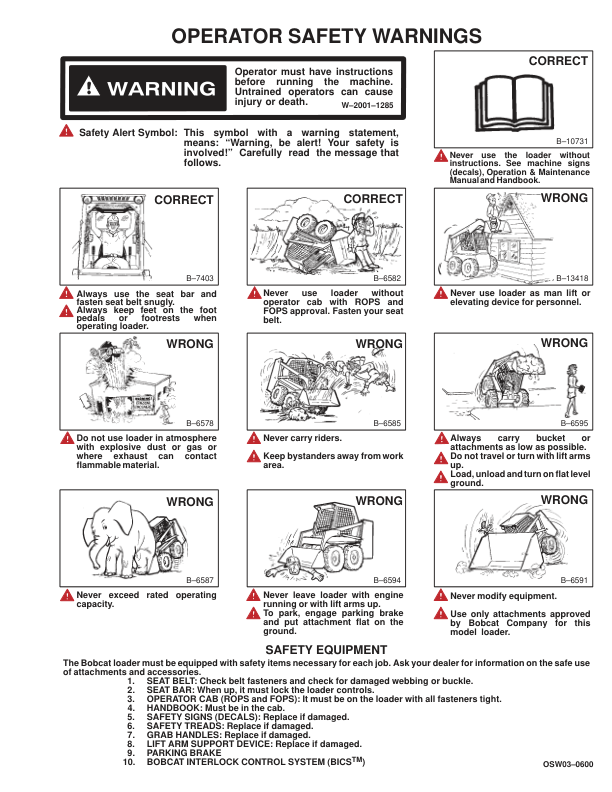 OPERATOR SAFETY WARNINGS

WARNING

Operator must have instructions before running the machine. Untrained operators can cause injury or death.
W–2001–1285

Safety Alert Symbol: This symbol with a warning statement, means: "Warning, be alert! Your safety is involved!" Carefully read the message that follows.

CORRECT

B–10731

Never use the loader without instructions. See machine signs (decals), Operation & Maintenance Manual and Handbook.

CORRECT

B–7403

Always use the seat bar and fasten seat belt snugly.
Always keep feet on the foot pedals or footrests when operating loader.

CORRECT

B–6582

Never use loader without operator cab with ROPS and FOPS approval. Fasten your seat belt.

WRONG

B–13418

Never use loader as man lift or elevating device for personnel.

WRONG

B–6578

Do not use loader in atmosphere with explosive dust or gas or where exhaust can contact flammable material.

WRONG

B–6585

Never carry riders.

Keep bystanders away from work area.

WRONG

B–6595

Always carry bucket or attachments as low as possible.
Do not travel or turn with lift arms up.
Load, unload and turn on flat level ground.

WRONG

B–6587

Never exceed rated operating capacity.

WRONG

B–6594

Never leave loader with engine running or with lift arms up.
To park, engage parking brake and put attachment flat on the ground.

WRONG

B–6591

Never modify equipment.

Use only attachments approved by Bobcat Company for this model loader.

SAFETY EQUIPMENT

The Bobcat loader must be equipped with safety items necessary for each job. Ask your dealer for information on the safe use of attachments and accessories.
1. SEAT BELT: Check belt fasteners and check for damaged webbing or buckle.
2. SEAT BAR: When up, it must lock the loader controls.
3. OPERATOR CAB (ROPS and FOPS): It must be on the loader with all fasteners tight.
4. HANDBOOK: Must be in the cab.
5. SAFETY SIGNS (DECALS): Replace if damaged.
6. SAFETY TREADS: Replace if damaged.
7. GRAB HANDLES: Replace if damaged.
8. LIFT ARM SUPPORT DEVICE: Replace if damaged.
9. PARKING BRAKE
10. BOBCAT INTERLOCK CONTROL SYSTEM (BICS$^{TM}$)

OSW03–0600