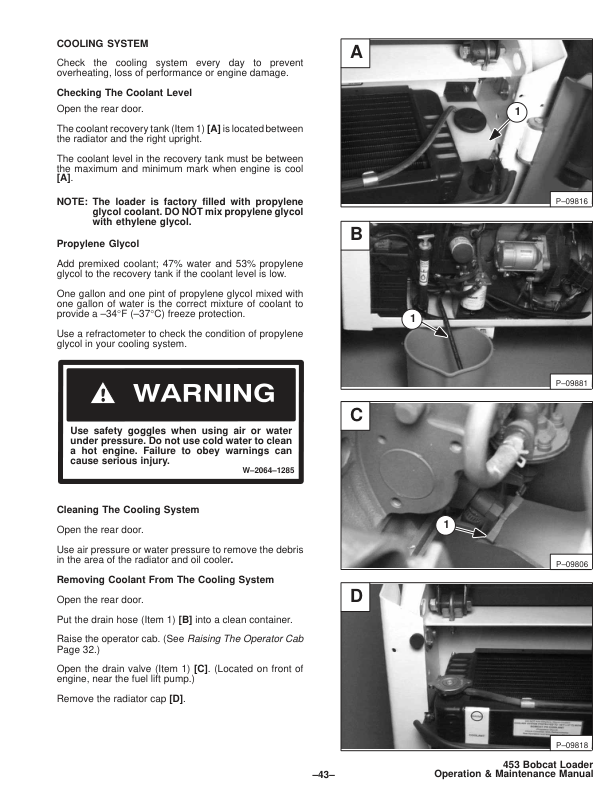 COOLING SYSTEM

Check the cooling system every day to prevent overheating, loss of performance or engine damage.

Checking The Coolant Level

Open the rear door.

The coolant recovery tank (Item 1) [A] is located between the radiator and the right upright.

The coolant level in the recovery tank must be between the maximum and minimum mark when engine is cool [A].

NOTE: The loader is factory filled with propylene glycol coolant. DO NOT mix propylene glycol with ethylene glycol.

Propylene Glycol

Add premixed coolant; 47% water and 53% propylene glycol to the recovery tank if the coolant level is low.

One gallon and one pint of propylene glycol mixed with one gallon of water is the correct mixture of coolant to provide a –34°F (–37°C) freeze protection.

Use a refractometer to check the condition of propylene glycol in your cooling system.

WARNING

Use safety goggles when using air or water under pressure. Do not use cold water to clean a hot engine. Failure to obey warnings can cause serious injury.

W–2064–1285

Cleaning The Cooling System

Open the rear door.

Use air pressure or water pressure to remove the debris in the area of the radiator and oil cooler.

Removing Coolant From The Cooling System

Open the rear door.

Put the drain hose (Item 1) [B] into a clean container.

Raise the operator cab. (See Raising The Operator Cab Page 32.)

Open the drain valve (Item 1) [C]. (Located on front of engine, near the fuel lift pump.)

Remove the radiator cap [D].

A
1
P–09816

B
1
P–09881

C
1
P–09806

D
P–09818

–43–

453 Bobcat Loader
Operation & Maintenance Manual