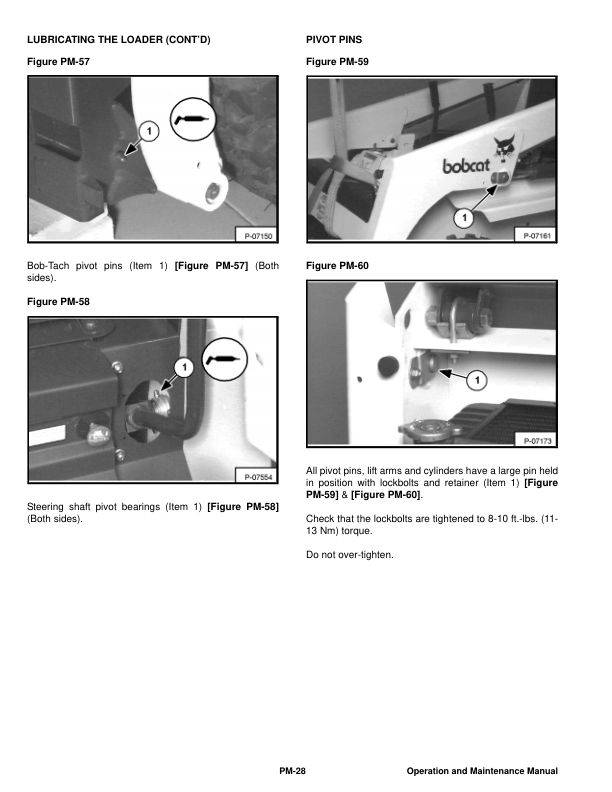 LUBRICATING THE LOADER (CONT'D)

Figure PM-57

1

P-07150

Bob-Tach pivot pins (Item 1) [Figure PM-57] (Both sides).

Figure PM-58

1

P-07554

Steering shaft pivot bearings (Item 1) [Figure PM-58] (Both sides).

PIVOT PINS

Figure PM-59

bobcat

1

P-07161

Figure PM-60

1

P-07173

All pivot pins, lift arms and cylinders have a large pin held in position with lockbolts and retainer (Item 1) [Figure PM-59] & [Figure PM-60].

Check that the lockbolts are tightened to 8-10 ft.-lbs. (11-13 Nm) torque.

Do not over-tighten.

PM-28

Operation and Maintenance Manual