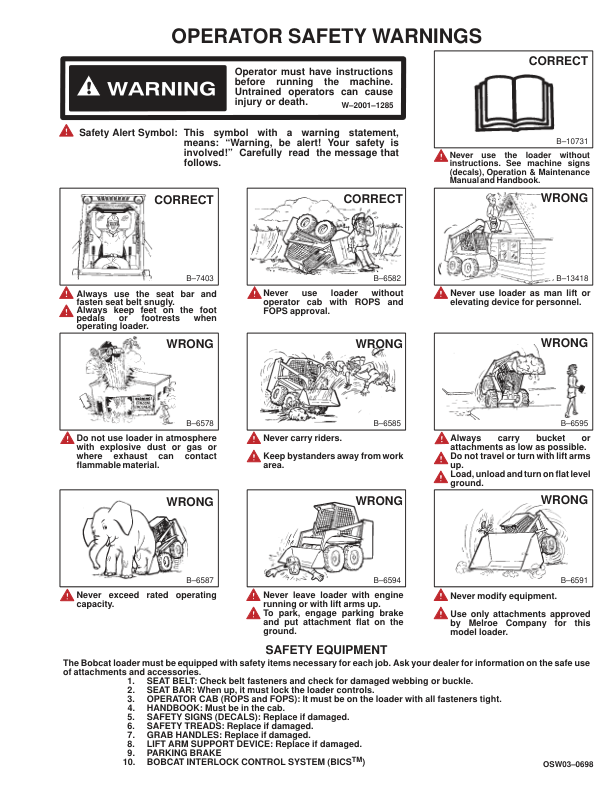 OPERATOR SAFETY WARNINGS

WARNING

Operator must have instructions before running the machine. Untrained operators can cause injury or death. W–2001–1285

Safety Alert Symbol: This symbol with a warning statement, means: "Warning, be alert! Your safety is involved!" Carefully read the message that follows.

CORRECT

B–10731

Never use the loader without instructions. See machine signs (decals), Operation & Maintenance Manual and Handbook.

CORRECT

B–7403

Always use the seat bar and fasten seat belt snugly.

Always keep feet on the foot pedals or footrests when operating loader.

CORRECT

B–6582

Never use loader without operator cab with ROPS and FOPS approval.

WRONG

B–13418

Never use loader as man lift or elevating device for personnel.

WRONG

B–6578

Do not use loader in atmosphere with explosive dust or gas or where exhaust can contact flammable material.

WRONG

B–6585

Never carry riders.

Keep bystanders away from work area.

WRONG

B–6595

Always carry bucket or attachments as low as possible.

Do not travel or turn with lift arms up.

Load, unload and turn on flat level ground.

WRONG

B–6587

Never exceed rated operating capacity.

WRONG

B–6594

Never leave loader with engine running or with lift arms up.

To park, engage parking brake and put attachment flat on the ground.

WRONG

B–6591

Never modify equipment.

Use only attachments approved by Melroe Company for this model loader.

SAFETY EQUIPMENT

The Bobcat loader must be equipped with safety items necessary for each job. Ask your dealer for information on the safe use of attachments and accessories.

1. SEAT BELT: Check belt fasteners and check for damaged webbing or buckle.
2. SEAT BAR: When up, it must lock the loader controls.
3. OPERATOR CAB (ROPS and FOPS): It must be on the loader with all fasteners tight.
4. HANDBOOK: Must be in the cab.
5. SAFETY SIGNS (DECALS): Replace if damaged.
6. SAFETY TREADS: Replace if damaged.
7. GRAB HANDLES: Replace if damaged.
8. LIFT ARM SUPPORT DEVICE: Replace if damaged.
9. PARKING BRAKE
10. BOBCAT INTERLOCK CONTROL SYSTEM (BICS$^{TM}$)

OSW03–0698