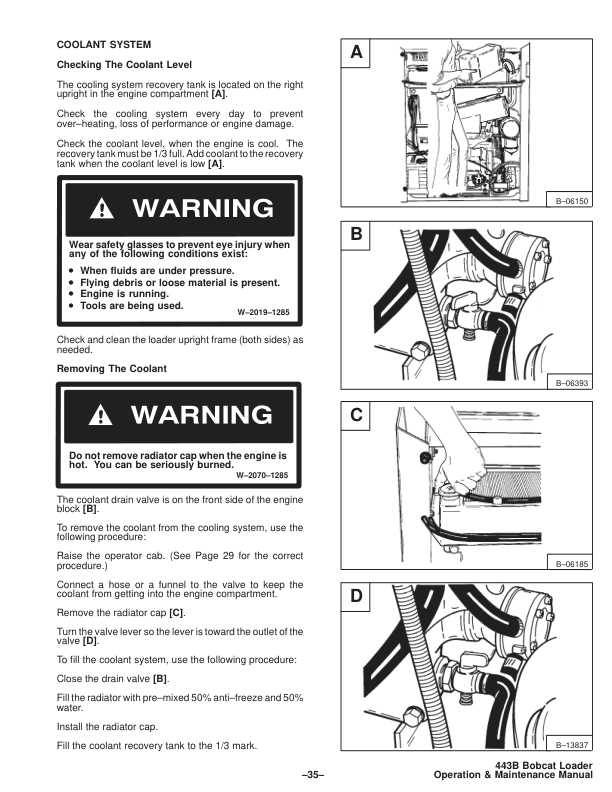 COOLANT SYSTEM

Checking The Coolant Level

The cooling system recovery tank is located on the right upright in the engine compartment [A].

Check the cooling system every day to prevent over–heating, loss of performance or engine damage.

Check the coolant level, when the engine is cool. The recovery tank must be 1/3 full. Add coolant to the recovery tank when the coolant level is low [A].

WARNING

Wear safety glasses to prevent eye injury when any of the following conditions exist:

• When fluids are under pressure.
• Flying debris or loose material is present.
• Engine is running.
• Tools are being used.

W–2019–1285

Check and clean the loader upright frame (both sides) as needed.

Removing The Coolant

WARNING

Do not remove radiator cap when the engine is hot. You can be seriously burned.

W–2070–1285

The coolant drain valve is on the front side of the engine block [B].

To remove the coolant from the cooling system, use the following procedure:

Raise the operator cab. (See Page 29 for the correct procedure.)

Connect a hose or a funnel to the valve to keep the coolant from getting into the engine compartment.

Remove the radiator cap [C].

Turn the valve lever so the lever is toward the outlet of the valve [D].

To fill the coolant system, use the following procedure:

Close the drain valve [B].

Fill the radiator with pre–mixed 50% anti–freeze and 50% water.

Install the radiator cap.

Fill the coolant recovery tank to the 1/3 mark.

A

B–06150

B

B–06393

C

B–06185

D

B–13837

–35–

443B Bobcat Loader
Operation & Maintenance Manual