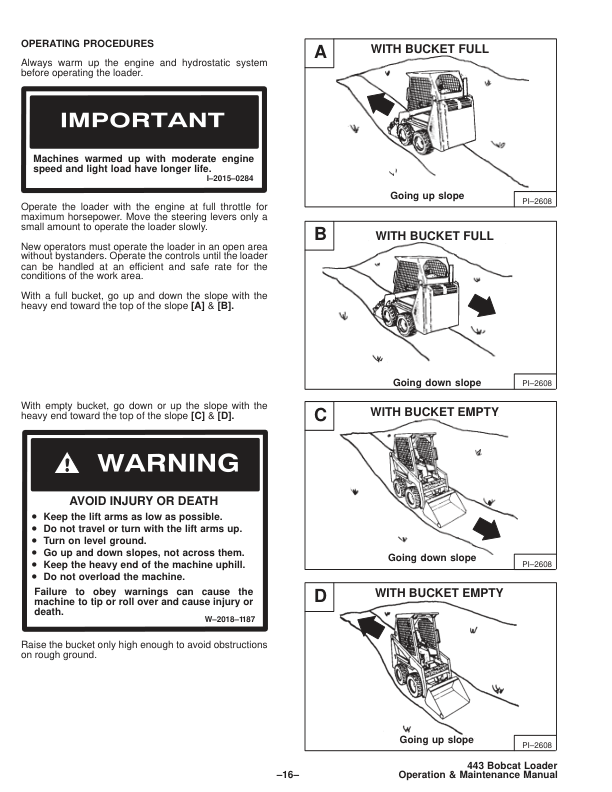 OPERATING PROCEDURES

Always warm up the engine and hydrostatic system before operating the loader.

IMPORTANT

Machines warmed up with moderate engine speed and light load have longer life.

I–2015–0284

Operate the loader with the engine at full throttle for maximum horsepower. Move the steering levers only a small amount to operate the loader slowly.

New operators must operate the loader in an open area without bystanders. Operate the controls until the loader can be handled at an efficient and safe rate for the conditions of the work area.

With a full bucket, go up and down the slope with the heavy end toward the top of the slope [A] & [B].

With empty bucket, go down or up the slope with the heavy end toward the top of the slope [C] & [D].

WARNING

AVOID INJURY OR DEATH

• Keep the lift arms as low as possible.
• Do not travel or turn with the lift arms up.
• Turn on level ground.
• Go up and down slopes, not across them.
• Keep the heavy end of the machine uphill.
• Do not overload the machine.

Failure to obey warnings can cause the machine to tip or roll over and cause injury or death.

W–2018–1187

Raise the bucket only high enough to avoid obstructions on rough ground.

A WITH BUCKET FULL

Going up slope

PI–2608

B WITH BUCKET FULL

Going down slope

PI–2608

C WITH BUCKET EMPTY

Going down slope

PI–2608

D WITH BUCKET EMPTY

Going up slope

PI–2608

–16–

443 Bobcat Loader
Operation & Maintenance Manual