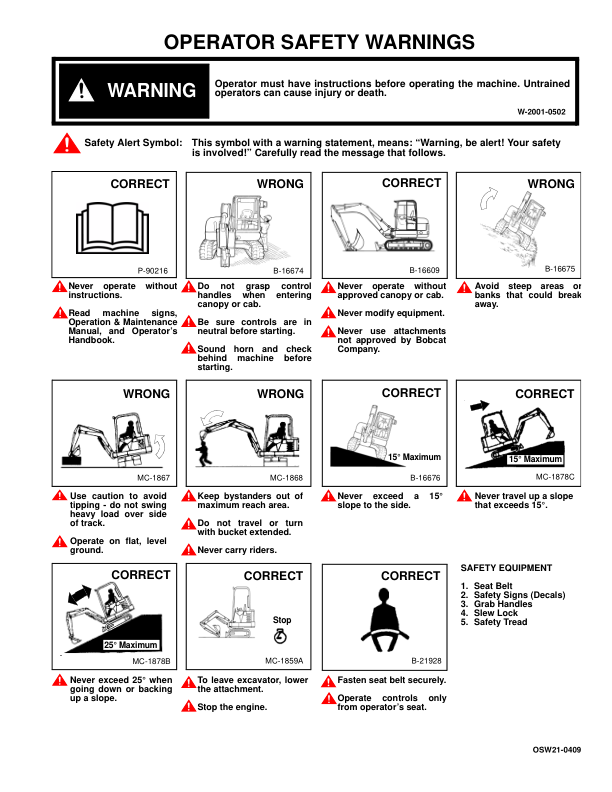 OPERATOR SAFETY WARNINGS

WARNING

Operator must have instructions before operating the machine. Untrained operators can cause injury or death.

W-2001-0502

Safety Alert Symbol: This symbol with a warning statement, means: “Warning, be alert! Your safety is involved!” Carefully read the message that follows.

CORRECT

P-90216

Never operate without instructions.

Read machine signs, Operation & Maintenance Manual, and Operator’s Handbook.

WRONG

B-16674

Do not grasp control handles when entering canopy or cab.

Be sure controls are in neutral before starting.

Sound horn and check behind machine before starting.

CORRECT

B-16609

Never operate without approved canopy or cab.

Never modify equipment.

Never use attachments not approved by Bobcat Company.

WRONG

B-16675

Avoid steep areas or banks that could break away.

WRONG

MC-1867

Use caution to avoid tipping - do not swing heavy load over side of track.

Operate on flat, level ground.

WRONG

MC-1868

Keep bystanders out of maximum reach area.

Do not travel or turn with bucket extended.

Never carry riders.

CORRECT

15° Maximum

B-16676

Never exceed a 15° slope to the side.

CORRECT

15° Maximum

MC-1878C

Never travel up a slope that exceeds 15°.

CORRECT

25° Maximum

MC-1878B

Never exceed 25° when going down or backing up a slope.

CORRECT

Stop

MC-1859A

To leave excavator, lower the attachment.

Stop the engine.

CORRECT

B-21928

Fasten seat belt securely.

Operate controls only from operator’s seat.

SAFETY EQUIPMENT

1. Seat Belt
2. Safety Signs (Decals)
3. Grab Handles
4. Slew Lock
5. Safety Tread

OSW21-0409