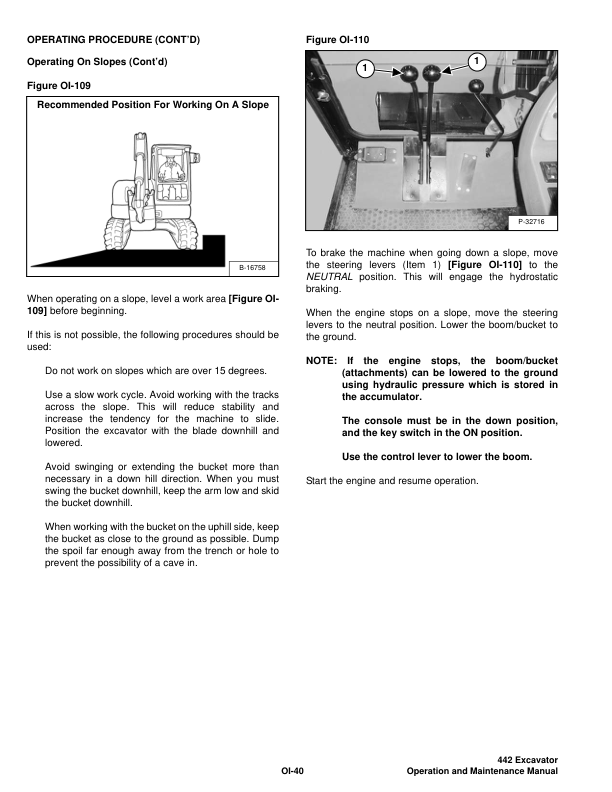 OPERATING PROCEDURE (CONT'D)

Operating On Slopes (Cont'd)

Figure OI-109

Recommended Position For Working On A Slope

B-16758

When operating on a slope, level a work area [Figure OI-109] before beginning.

If this is not possible, the following procedures should be used:

Do not work on slopes which are over 15 degrees.

Use a slow work cycle. Avoid working with the tracks across the slope. This will reduce stability and increase the tendency for the machine to slide. Position the excavator with the blade downhill and lowered.

Avoid swinging or extending the bucket more than necessary in a down hill direction. When you must swing the bucket downhill, keep the arm low and skid the bucket downhill.

When working with the bucket on the uphill side, keep the bucket as close to the ground as possible. Dump the spoil far enough away from the trench or hole to prevent the possibility of a cave in.

Figure OI-110

1

1

P-32716

To brake the machine when going down a slope, move the steering levers (Item 1) [Figure OI-110] to the NEUTRAL position. This will engage the hydrostatic braking.

When the engine stops on a slope, move the steering levers to the neutral position. Lower the boom/bucket to the ground.

NOTE: If the engine stops, the boom/bucket (attachments) can be lowered to the ground using hydraulic pressure which is stored in the accumulator.

The console must be in the down position, and the key switch in the ON position.

Use the control lever to lower the boom.

Start the engine and resume operation.

OI-40

442 Excavator
Operation and Maintenance Manual