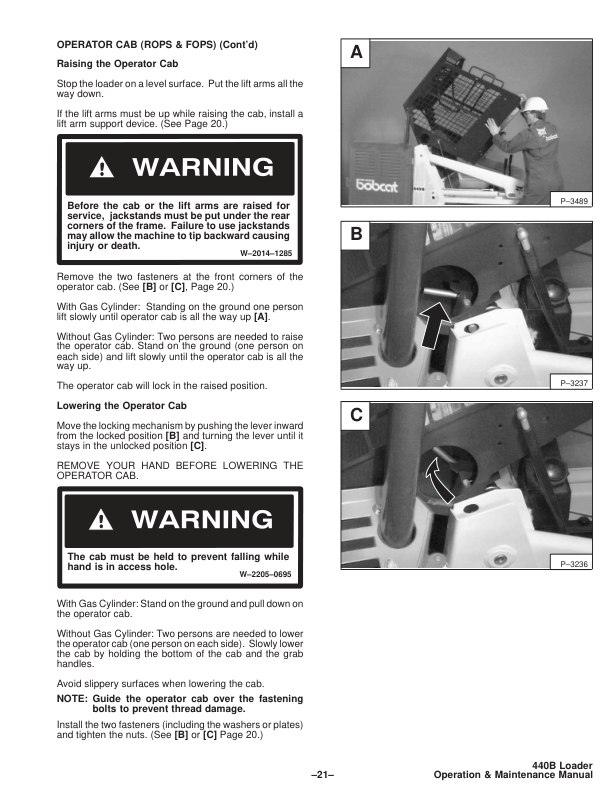 OPERATOR CAB (ROPS & FOPS) (Cont'd)

Raising the Operator Cab

Stop the loader on a level surface. Put the lift arms all the way down.

If the lift arms must be up while raising the cab, install a lift arm support device. (See Page 20.)

WARNING

Before the cab or the lift arms are raised for service, jackstands must be put under the rear corners of the frame. Failure to use jackstands may allow the machine to tip backward causing injury or death.

W–2014–1285

Remove the two fasteners at the front corners of the operator cab. (See [B] or [C], Page 20.)

With Gas Cylinder: Standing on the ground one person lift slowly until operator cab is all the way up [A].

Without Gas Cylinder: Two persons are needed to raise the operator cab. Stand on the ground (one person on each side) and lift slowly until the operator cab is all the way up.

The operator cab will lock in the raised position.

Lowering the Operator Cab

Move the locking mechanism by pushing the lever inward from the locked position [B] and turning the lever until it stays in the unlocked position [C].

REMOVE YOUR HAND BEFORE LOWERING THE OPERATOR CAB.

WARNING

The cab must be held to prevent falling while hand is in access hole.

W–2205–0695

With Gas Cylinder: Stand on the ground and pull down on the operator cab.

Without Gas Cylinder: Two persons are needed to lower the operator cab (one person on each side). Slowly lower the cab by holding the bottom of the cab and the grab handles.

Avoid slippery surfaces when lowering the cab.

NOTE: Guide the operator cab over the fastening bolts to prevent thread damage.

Install the two fasteners (including the washers or plates) and tighten the nuts. (See [B] or [C] Page 20.)

A

bobcat

P–3489

B

P–3237

C

P–3236

–21–

440B Loader
Operation & Maintenance Manual