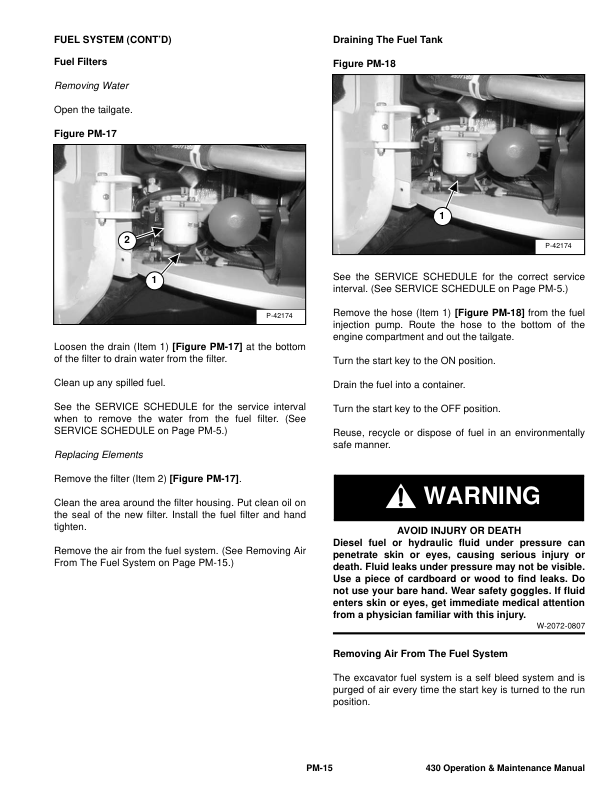 FUEL SYSTEM (CONT'D)

Fuel Filters

Removing Water

Open the tailgate.

Figure PM-17

2

1

P-42174

Loosen the drain (Item 1) [Figure PM-17] at the bottom of the filter to drain water from the filter.

Clean up any spilled fuel.

See the SERVICE SCHEDULE for the service interval when to remove the water from the fuel filter. (See SERVICE SCHEDULE on Page PM-5.)

Replacing Elements

Remove the filter (Item 2) [Figure PM-17].

Clean the area around the filter housing. Put clean oil on the seal of the new filter. Install the fuel filter and hand tighten.

Remove the air from the fuel system. (See Removing Air From The Fuel System on Page PM-15.)

Draining The Fuel Tank

Figure PM-18

1

P-42174

See the SERVICE SCHEDULE for the correct service interval. (See SERVICE SCHEDULE on Page PM-5.)

Remove the hose (Item 1) [Figure PM-18] from the fuel injection pump. Route the hose to the bottom of the engine compartment and out the tailgate.

Turn the start key to the ON position.

Drain the fuel into a container.

Turn the start key to the OFF position.

Reuse, recycle or dispose of fuel in an environmentally safe manner.

WARNING

AVOID INJURY OR DEATH
Diesel fuel or hydraulic fluid under pressure can penetrate skin or eyes, causing serious injury or death. Fluid leaks under pressure may not be visible. Use a piece of cardboard or wood to find leaks. Do not use your bare hand. Wear safety goggles. If fluid enters skin or eyes, get immediate medical attention from a physician familiar with this injury.

W-2072-0807

Removing Air From The Fuel System

The excavator fuel system is a self bleed system and is purged of air every time the start key is turned to the run position.

PM-15

430 Operation & Maintenance Manual