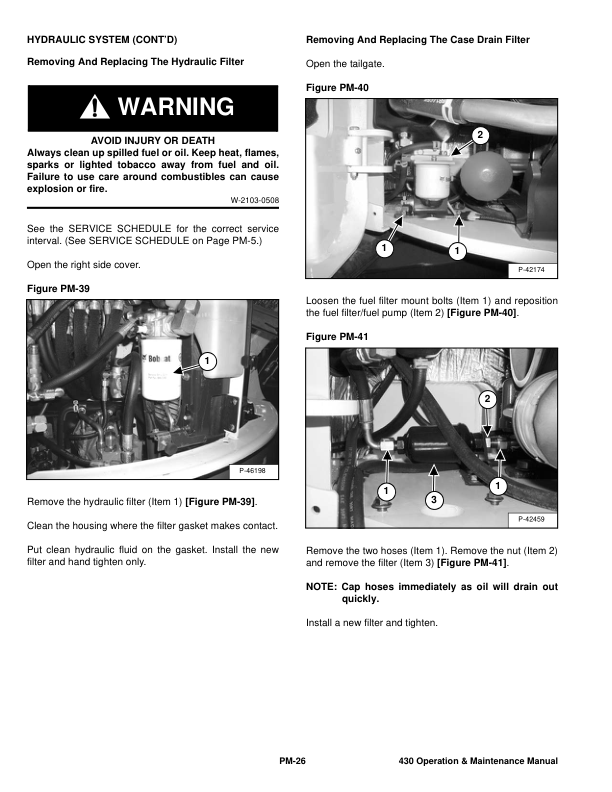 HYDRAULIC SYSTEM (CONT'D)

Removing And Replacing The Hydraulic Filter

WARNING

AVOID INJURY OR DEATH
Always clean up spilled fuel or oil. Keep heat, flames, sparks or lighted tobacco away from fuel and oil. Failure to use care around combustibles can cause explosion or fire.

W-2103-0508

See the SERVICE SCHEDULE for the correct service interval. (See SERVICE SCHEDULE on Page PM-5.)

Open the right side cover.

Figure PM-39

Bobcat

1

P-46198

Remove the hydraulic filter (Item 1) [Figure PM-39].

Clean the housing where the filter gasket makes contact.

Put clean hydraulic fluid on the gasket. Install the new filter and hand tighten only.

Removing And Replacing The Case Drain Filter

Open the tailgate.

Figure PM-40

2

1

1

P-42174

Loosen the fuel filter mount bolts (Item 1) and reposition the fuel filter/fuel pump (Item 2) [Figure PM-40].

Figure PM-41

2

1

3

1

P-42459

Remove the two hoses (Item 1). Remove the nut (Item 2) and remove the filter (Item 3) [Figure PM-41].

NOTE: Cap hoses immediately as oil will drain out quickly.

Install a new filter and tighten.

PM-26

430 Operation & Maintenance Manual