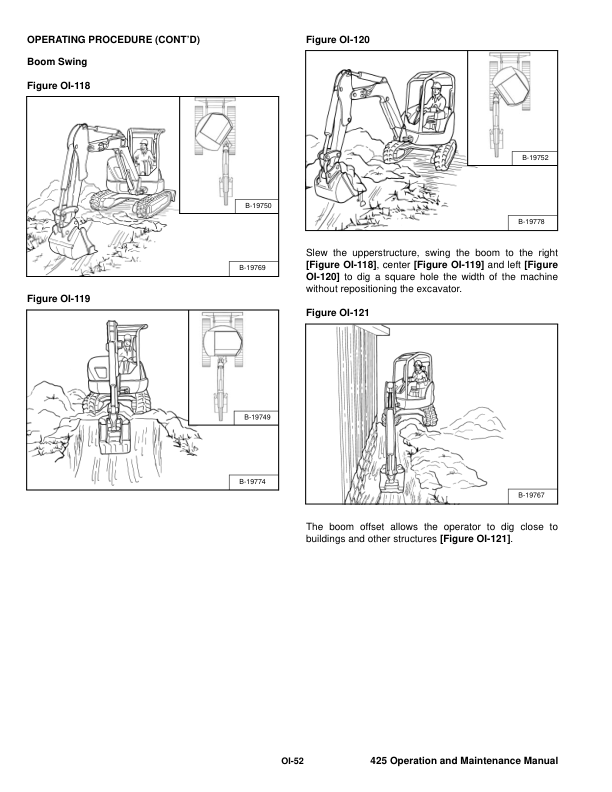 OPERATING PROCEDURE (CONT'D)

Boom Swing

Figure OI-118

B-19750

B-19769

Figure OI-119

B-19749

B-19774

Figure OI-120

B-19752

B-19778

Slew the upperstructure, swing the boom to the right [Figure OI-118], center [Figure OI-119] and left [Figure OI-120] to dig a square hole the width of the machine without repositioning the excavator.

Figure OI-121

B-19767

The boom offset allows the operator to dig close to buildings and other structures [Figure OI-121].

OI-52

425 Operation and Maintenance Manual