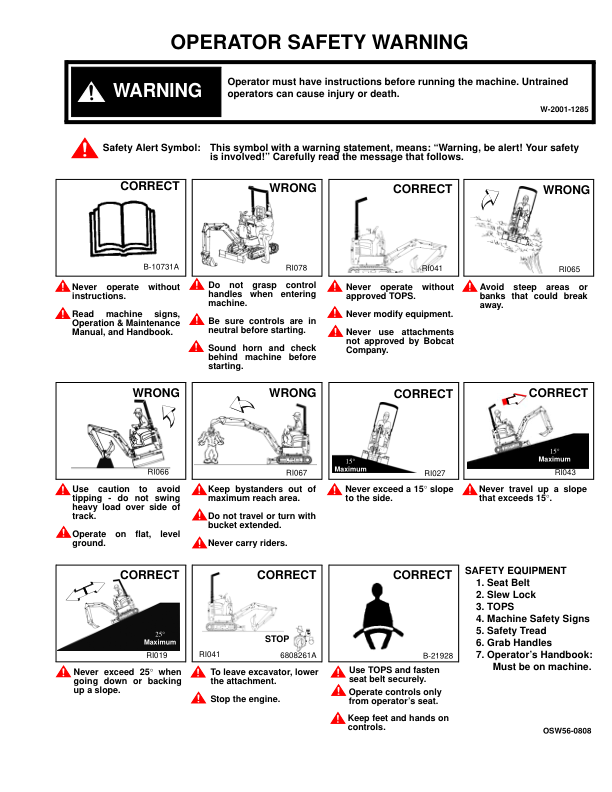 OPERATOR SAFETY WARNING

WARNING

Operator must have instructions before running the machine. Untrained operators can cause injury or death.

W-2001-1285

Safety Alert Symbol: This symbol with a warning statement, means: “Warning, be alert! Your safety is involved!” Carefully read the message that follows.

CORRECT

B-10731A

Never operate without instructions.

Read machine signs, Operation & Maintenance Manual, and Handbook.

WRONG

RI078

Do not grasp control handles when entering machine.

Be sure controls are in neutral before starting.

Sound horn and check behind machine before starting.

CORRECT

RI041

Never operate without approved TOPS.

Never modify equipment.

Never use attachments not approved by Bobcat Company.

WRONG

RI065

Avoid steep areas or banks that could break away.

WRONG

RI066

Use caution to avoid tipping - do not swing heavy load over side of track.

Operate on flat, level ground.

WRONG

RI067

Keep bystanders out of maximum reach area.

Do not travel or turn with bucket extended.

Never carry riders.

CORRECT

15°
Maximum

RI027

Never exceed a 15° slope to the side.

CORRECT

15°
Maximum

RI043

Never travel up a slope that exceeds 15°.

CORRECT

25°
Maximum

RI019

Never exceed 25° when going down or backing up a slope.

CORRECT

STOP

RI041

6808261A

To leave excavator, lower the attachment.

Stop the engine.

CORRECT

B-21928

Use TOPS and fasten seat belt securely.

Operate controls only from operator’s seat.

Keep feet and hands on controls.

SAFETY EQUIPMENT
1. Seat Belt
2. Slew Lock
3. TOPS
4. Machine Safety Signs
5. Safety Tread
6. Grab Handles
7. Operator’s Handbook: Must be on machine.

OSW56-0808