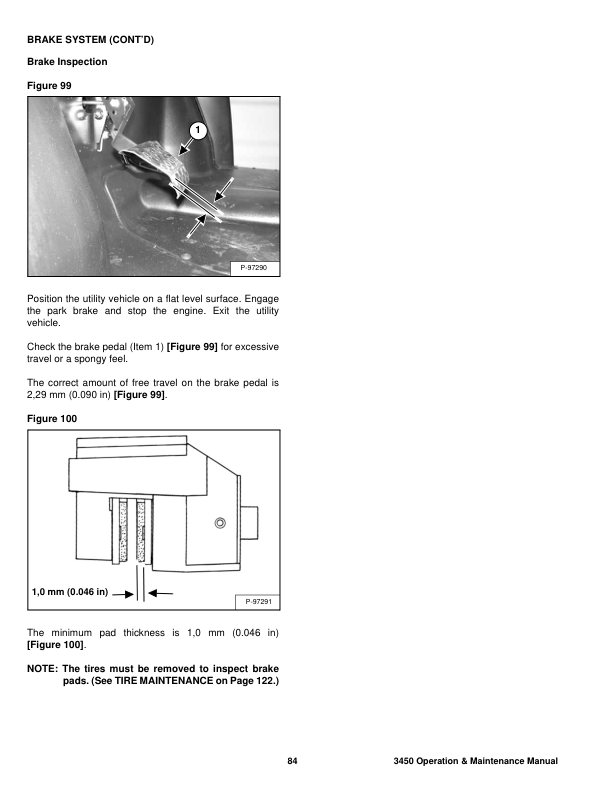 BRAKE SYSTEM (CONT'D)

Brake Inspection

Figure 99

1

P-97290

Position the utility vehicle on a flat level surface. Engage the park brake and stop the engine. Exit the utility vehicle.

Check the brake pedal (Item 1) [Figure 99] for excessive travel or a spongy feel.

The correct amount of free travel on the brake pedal is 2,29 mm (0.090 in) [Figure 99].

Figure 100

1,0 mm (0.046 in)

P-97291

The minimum pad thickness is 1,0 mm (0.046 in) [Figure 100].

NOTE: The tires must be removed to inspect brake pads. (See TIRE MAINTENANCE on Page 122.)

84

3450 Operation & Maintenance Manual