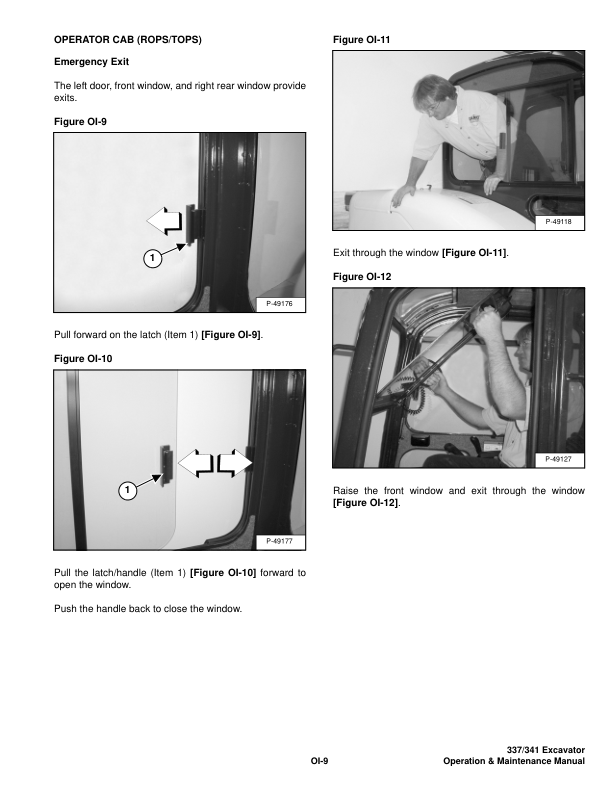 OPERATOR CAB (ROPS/TOPS)

Emergency Exit

The left door, front window, and right rear window provide exits.

Figure OI-9

1

P-49176

Pull forward on the latch (Item 1) [Figure OI-9].

Figure OI-10

1

P-49177

Pull the latch/handle (Item 1) [Figure OI-10] forward to open the window.

Push the handle back to close the window.

Figure OI-11

P-49118

Exit through the window [Figure OI-11].

Figure OI-12

P-49127

Raise the front window and exit through the window [Figure OI-12].

OI-9

337/341 Excavator
Operation & Maintenance Manual