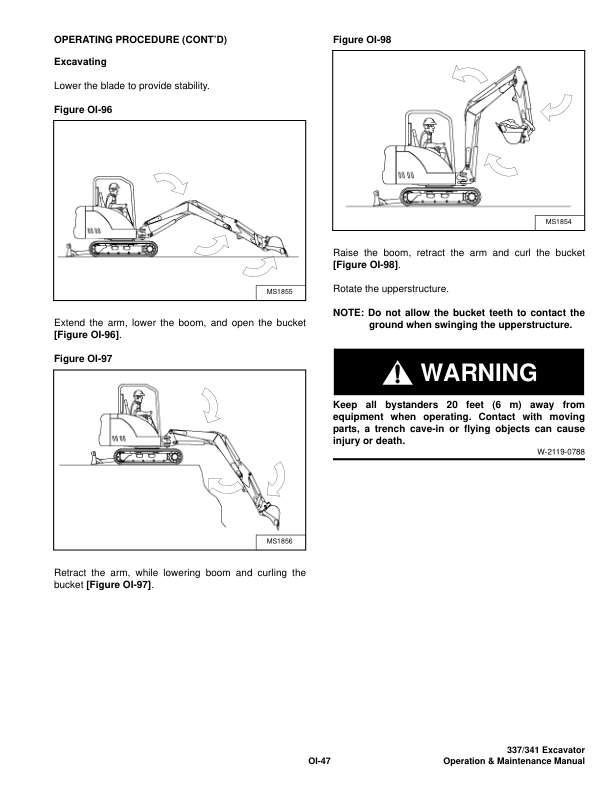 OPERATING PROCEDURE (CONT'D)

Excavating

Lower the blade to provide stability.

Figure OI-96

MS1855

Extend the arm, lower the boom, and open the bucket [Figure OI-96].

Figure OI-97

MS1856

Retract the arm, while lowering boom and curling the bucket [Figure OI-97].

Figure OI-98

MS1854

Raise the boom, retract the arm and curl the bucket [Figure OI-98].

Rotate the upperstructure.

NOTE: Do not allow the bucket teeth to contact the ground when swinging the upperstructure.

WARNING

Keep all bystanders 20 feet (6 m) away from equipment when operating. Contact with moving parts, a trench cave-in or flying objects can cause injury or death.

W-2119-0788

OI-47

337/341 Excavator
Operation & Maintenance Manual