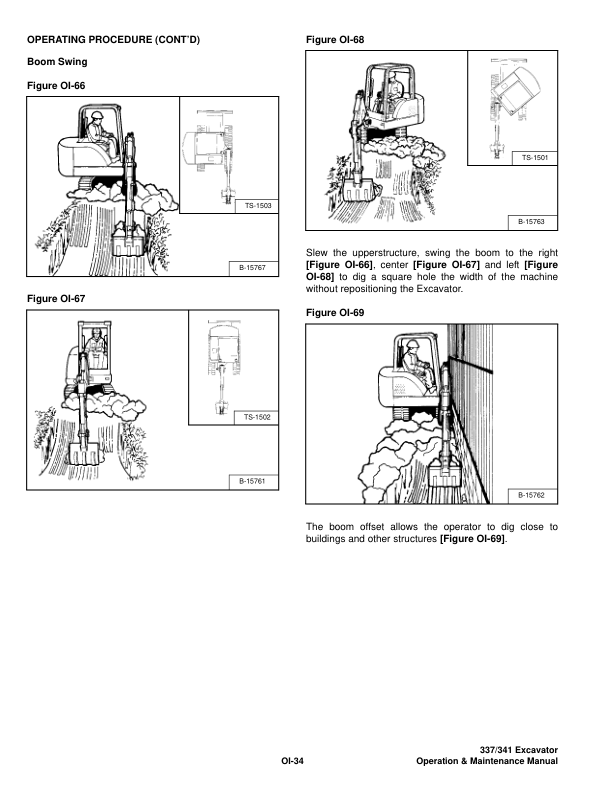 OPERATING PROCEDURE (CONT'D)

Boom Swing

Figure OI-66

TS-1503

B-15767

Figure OI-67

TS-1502

B-15761

Figure OI-68

TS-1501

B-15763

Slew the upperstructure, swing the boom to the right [Figure OI-66], center [Figure OI-67] and left [Figure OI-68] to dig a square hole the width of the machine without repositioning the Excavator.

Figure OI-69

B-15762

The boom offset allows the operator to dig close to buildings and other structures [Figure OI-69].

OI-34

337/341 Excavator
Operation & Maintenance Manual