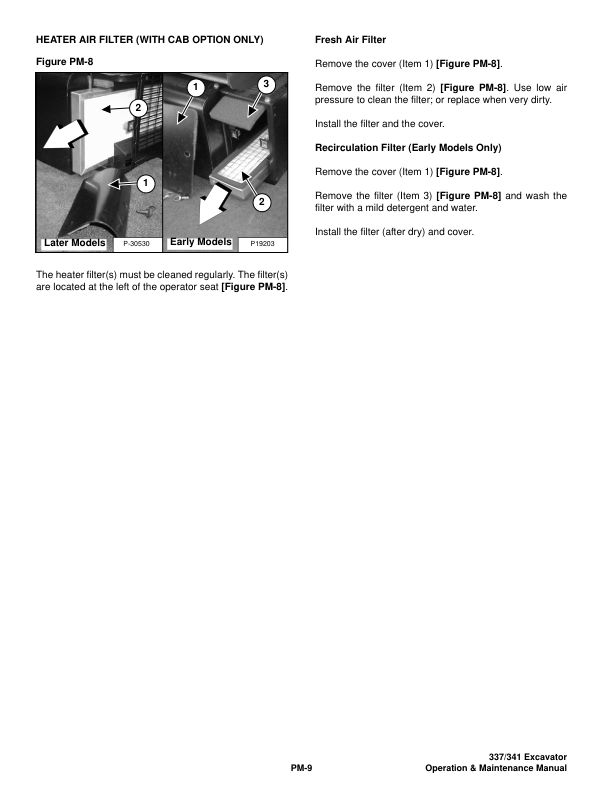 HEATER AIR FILTER (WITH CAB OPTION ONLY)

Figure PM-8

2

1

Later Models P-30530

1

3

2

Early Models P19203

The heater filter(s) must be cleaned regularly. The filter(s) are located at the left of the operator seat [Figure PM-8].

Fresh Air Filter

Remove the cover (Item 1) [Figure PM-8].

Remove the filter (Item 2) [Figure PM-8]. Use low air pressure to clean the filter; or replace when very dirty.

Install the filter and the cover.

Recirculation Filter (Early Models Only)

Remove the cover (Item 1) [Figure PM-8].

Remove the filter (Item 3) [Figure PM-8] and wash the filter with a mild detergent and water.

Install the filter (after dry) and cover.

PM-9

337/341 Excavator
Operation & Maintenance Manual