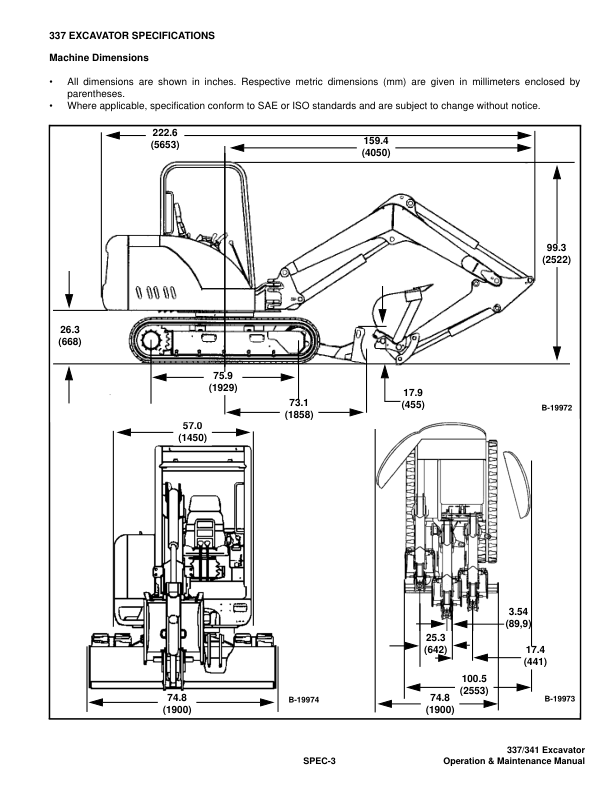 337 EXCAVATOR SPECIFICATIONS

Machine Dimensions

• All dimensions are shown in inches. Respective metric dimensions (mm) are given in millimeters enclosed by parentheses.
• Where applicable, specification conform to SAE or ISO standards and are subject to change without notice.

222.6
(5653)

159.4
(4050)

99.3
(2522)

26.3
(668)

75.9
(1929)

73.1
(1858)

17.9
(455)

B-19972

57.0
(1450)

74.8
(1900)

B-19974

3.54
(89,9)

25.3
(642)

17.4
(441)

100.5
(2553)

74.8
(1900)

B-19973

SPEC-3

337/341 Excavator
Operation & Maintenance Manual