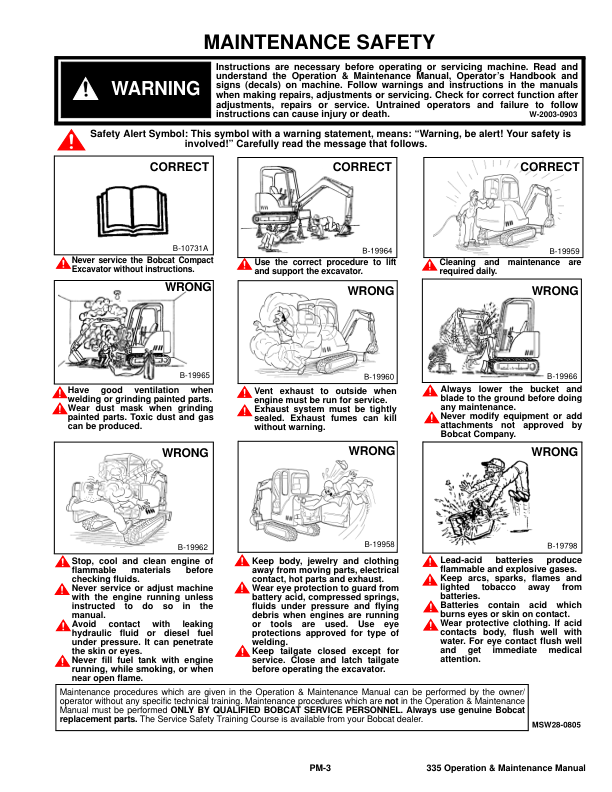 MAINTENANCE SAFETY

WARNING

Instructions are necessary before operating or servicing machine. Read and understand the Operation & Maintenance Manual, Operator's Handbook and signs (decals) on machine. Follow warnings and instructions in the manuals when making repairs, adjustments or servicing. Check for correct function after adjustments, repairs or service. Untrained operators and failure to follow instructions can cause injury or death. W-2003-0903

Safety Alert Symbol: This symbol with a warning statement, means: "Warning, be alert! Your safety is involved!" Carefully read the message that follows.

CORRECT

B-10731A

Never service the Bobcat Compact Excavator without instructions.

CORRECT

B-19964

Use the correct procedure to lift and support the excavator.

CORRECT

B-19959

Cleaning and maintenance are required daily.

WRONG

B-19965

Have good ventilation when welding or grinding painted parts.

Wear dust mask when grinding painted parts. Toxic dust and gas can be produced.

WRONG

B-19960

Vent exhaust to outside when engine must be run for service.

Exhaust system must be tightly sealed. Exhaust fumes can kill without warning.

WRONG

B-19966

Always lower the bucket and blade to the ground before doing any maintenance.

Never modify equipment or add attachments not approved by Bobcat Company.

WRONG

B-19962

Stop, cool and clean engine of flammable materials before checking fluids.

Never service or adjust machine with the engine running unless instructed to do so in the manual.

Avoid contact with leaking hydraulic fluid or diesel fuel under pressure. It can penetrate the skin or eyes.

Never fill fuel tank with engine running, while smoking, or when near open flame.

WRONG

B-19958

Keep body, jewelry and clothing away from moving parts, electrical contact, hot parts and exhaust.

Wear eye protection to guard from battery acid, compressed springs, fluids under pressure and flying debris when engines are running or tools are used. Use eye protections approved for type of welding.

Keep tailgate closed except for service. Close and latch tailgate before operating the excavator.

WRONG

B-19798

Lead-acid batteries produce flammable and explosive gases.

Keep arcs, sparks, flames and lighted tobacco away from batteries.

Batteries contain acid which burns eyes or skin on contact.

Wear protective clothing. If acid contacts body, flush well with water. For eye contact flush well and get immediate medical attention.

Maintenance procedures which are given in the Operation & Maintenance Manual can be performed by the owner/operator without any specific technical training. Maintenance procedures which are not in the Operation & Maintenance Manual must be performed ONLY BY QUALIFIED BOBCAT SERVICE PERSONNEL. Always use genuine Bobcat replacement parts. The Service Safety Training Course is available from your Bobcat dealer.

MSW28-0805

PM-3

335 Operation & Maintenance Manual