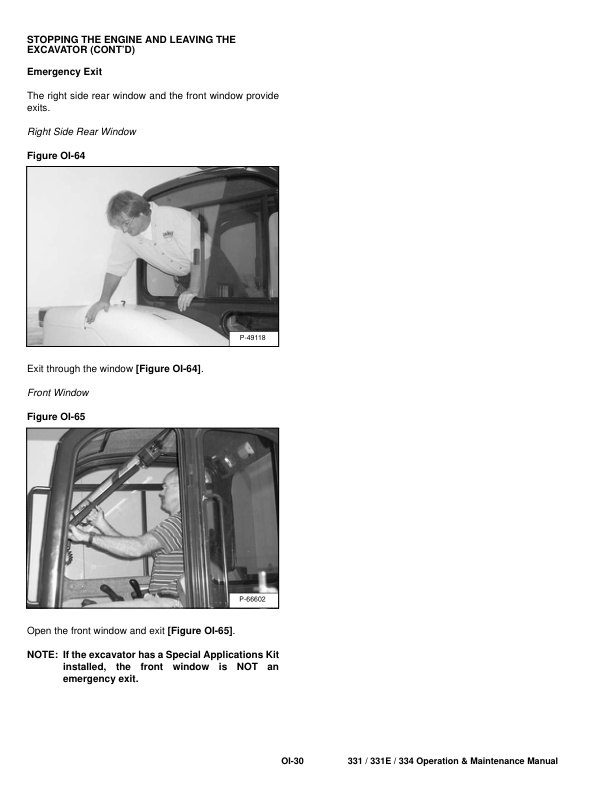 STOPPING THE ENGINE AND LEAVING THE EXCAVATOR (CONT'D)

Emergency Exit

The right side rear window and the front window provide exits.

Right Side Rear Window

Figure OI-64

P-49118

Exit through the window [Figure OI-64].

Front Window

Figure OI-65

P-66602

Open the front window and exit [Figure OI-65].

NOTE: If the excavator has a Special Applications Kit installed, the front window is NOT an emergency exit.

OI-30 331 / 331E / 334 Operation & Maintenance Manual