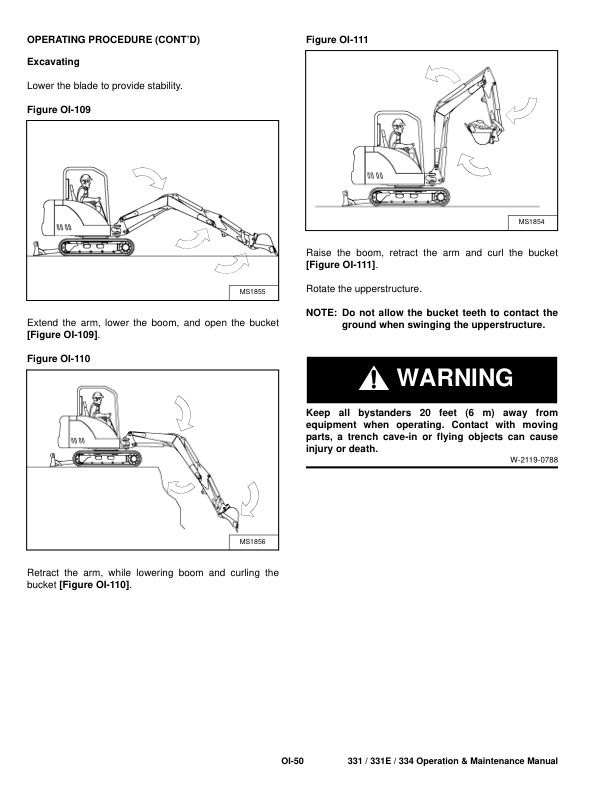 OPERATING PROCEDURE (CONT'D)

Excavating

Lower the blade to provide stability.

Figure OI-109

MS1855

Extend the arm, lower the boom, and open the bucket [Figure OI-109].

Figure OI-110

MS1856

Retract the arm, while lowering boom and curling the bucket [Figure OI-110].

Figure OI-111

MS1854

Raise the boom, retract the arm and curl the bucket [Figure OI-111].

Rotate the upperstructure.

NOTE: Do not allow the bucket teeth to contact the ground when swinging the upperstructure.

WARNING

Keep all bystanders 20 feet (6 m) away from equipment when operating. Contact with moving parts, a trench cave-in or flying objects can cause injury or death.

W-2119-0788

OI-50 331 / 331E / 334 Operation & Maintenance Manual