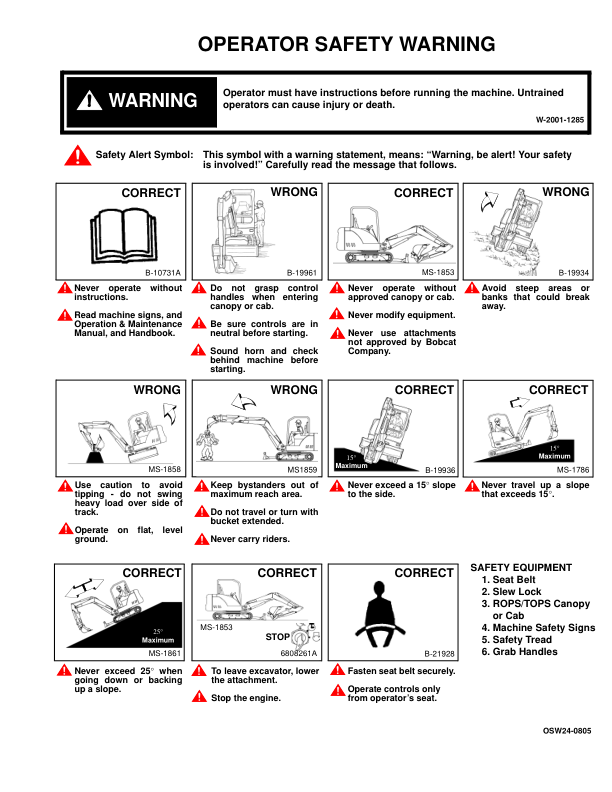 OPERATOR SAFETY WARNING

WARNING

Operator must have instructions before running the machine. Untrained operators can cause injury or death.

W-2001-1285

Safety Alert Symbol: This symbol with a warning statement, means: “Warning, be alert! Your safety is involved!” Carefully read the message that follows.

CORRECT

B-10731A

Never operate without instructions.

Read machine signs, and Operation & Maintenance Manual, and Handbook.

WRONG

B-19961

Do not grasp control handles when entering canopy or cab.

Be sure controls are in neutral before starting.

Sound horn and check behind machine before starting.

CORRECT

MS-1853

Never operate without approved canopy or cab.

Never modify equipment.

Never use attachments not approved by Bobcat Company.

WRONG

B-19934

Avoid steep areas or banks that could break away.

WRONG

MS-1858

Use caution to avoid tipping - do not swing heavy load over side of track.

Operate on flat, level ground.

WRONG

MS1859

Keep bystanders out of maximum reach area.

Do not travel or turn with bucket extended.

Never carry riders.

CORRECT

15°
Maximum

B-19936

Never exceed a 15° slope to the side.

CORRECT

15°
Maximum

MS-1786

Never travel up a slope that exceeds 15°.

CORRECT

25°
Maximum

MS-1861

Never exceed 25° when going down or backing up a slope.

CORRECT

MS-1853

STOP

6808261A

To leave excavator, lower the attachment.

Stop the engine.

CORRECT

B-21928

Fasten seat belt securely.

Operate controls only from operator’s seat.

SAFETY EQUIPMENT
1. Seat Belt
2. Slew Lock
3. ROPS/TOPS Canopy or Cab
4. Machine Safety Signs
5. Safety Tread
6. Grab Handles

OSW24-0805