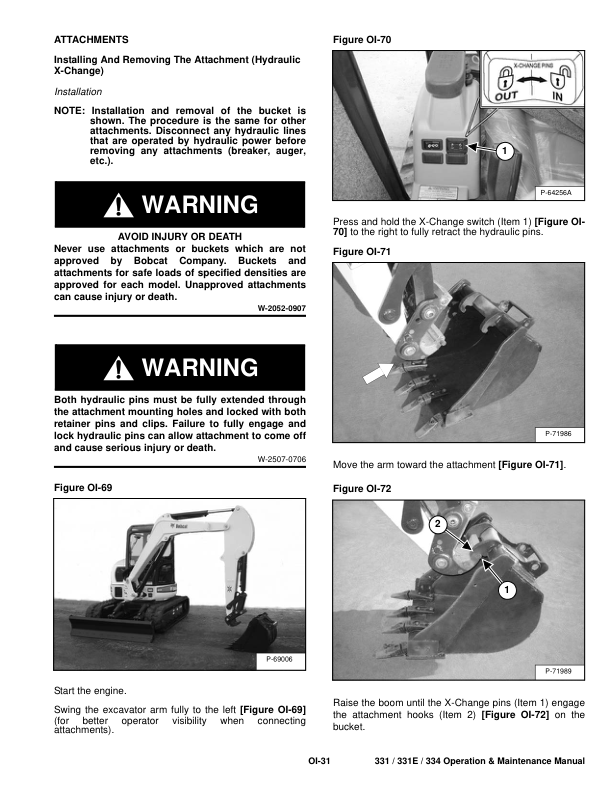 ATTACHMENTS

Installing And Removing The Attachment (Hydraulic X-Change)

Installation

NOTE: Installation and removal of the bucket is shown. The procedure is the same for other attachments. Disconnect any hydraulic lines that are operated by hydraulic power before removing any attachments (breaker, auger, etc.).

WARNING

AVOID INJURY OR DEATH

Never use attachments or buckets which are not approved by Bobcat Company. Buckets and attachments for safe loads of specified densities are approved for each model. Unapproved attachments can cause injury or death.

W-2052-0907

WARNING

Both hydraulic pins must be fully extended through the attachment mounting holes and locked with both retainer pins and clips. Failure to fully engage and lock hydraulic pins can allow attachment to come off and cause serious injury or death.

W-2507-0706

Figure OI-69

Bobcat

P-69006

Start the engine.

Swing the excavator arm fully to the left [Figure OI-69] (for better operator visibility when connecting attachments).

Figure OI-70

X-CHANGE PINS

OUT IN

1

P-64256A

Press and hold the X-Change switch (Item 1) [Figure OI-70] to the right to fully retract the hydraulic pins.

Figure OI-71

P-71986

Move the arm toward the attachment [Figure OI-71].

Figure OI-72

2

1

P-71989

Raise the boom until the X-Change pins (Item 1) engage the attachment hooks (Item 2) [Figure OI-72] on the bucket.

OI-31 331 / 331E / 334 Operation & Maintenance Manual