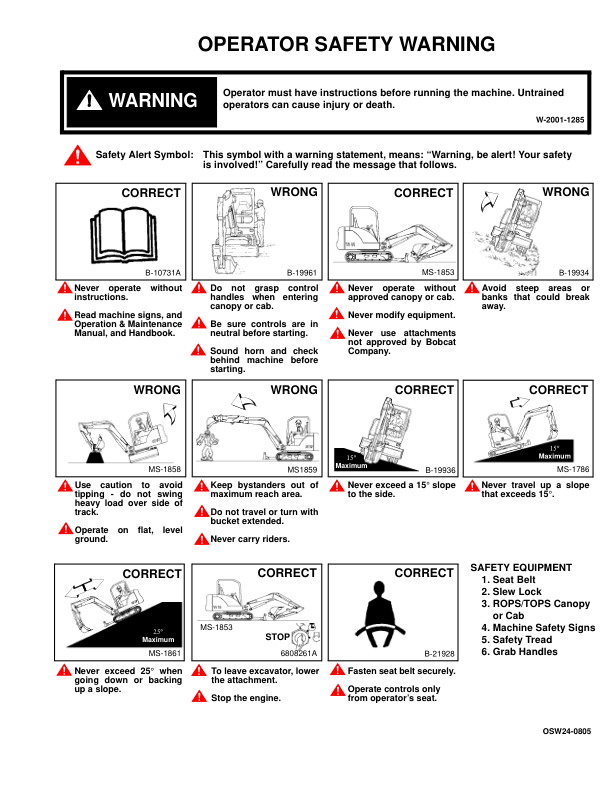 OPERATOR SAFETY WARNING

WARNING

Operator must have instructions before running the machine. Untrained operators can cause injury or death.

W-2001-1285

Safety Alert Symbol: This symbol with a warning statement, means: “Warning, be alert! Your safety is involved!” Carefully read the message that follows.

CORRECT

B-10731A

Never operate without instructions.

Read machine signs, and Operation & Maintenance Manual, and Handbook.

WRONG

B-19961

Do not grasp control handles when entering canopy or cab.

Be sure controls are in neutral before starting.

Sound horn and check behind machine before starting.

CORRECT

MS-1853

Never operate without approved canopy or cab.

Never modify equipment.

Never use attachments not approved by Bobcat Company.

WRONG

B-19934

Avoid steep areas or banks that could break away.

WRONG

MS-1858

Use caution to avoid tipping - do not swing heavy load over side of track.

Operate on flat, level ground.

WRONG

MS1859

Keep bystanders out of maximum reach area.

Do not travel or turn with bucket extended.

Never carry riders.

CORRECT

15°
Maximum

B-19936

Never exceed a 15° slope to the side.

CORRECT

15°
Maximum

MS-1786

Never travel up a slope that exceeds 15°.

CORRECT

25°
Maximum

MS-1861

Never exceed 25° when going down or backing up a slope.

CORRECT

MS-1853

STOP

6808261A

To leave excavator, lower the attachment.

Stop the engine.

CORRECT

B-21928

Fasten seat belt securely.

Operate controls only from operator’s seat.

SAFETY EQUIPMENT
1. Seat Belt
2. Slew Lock
3. ROPS/TOPS Canopy or Cab
4. Machine Safety Signs
5. Safety Tread
6. Grab Handles

OSW24-0805