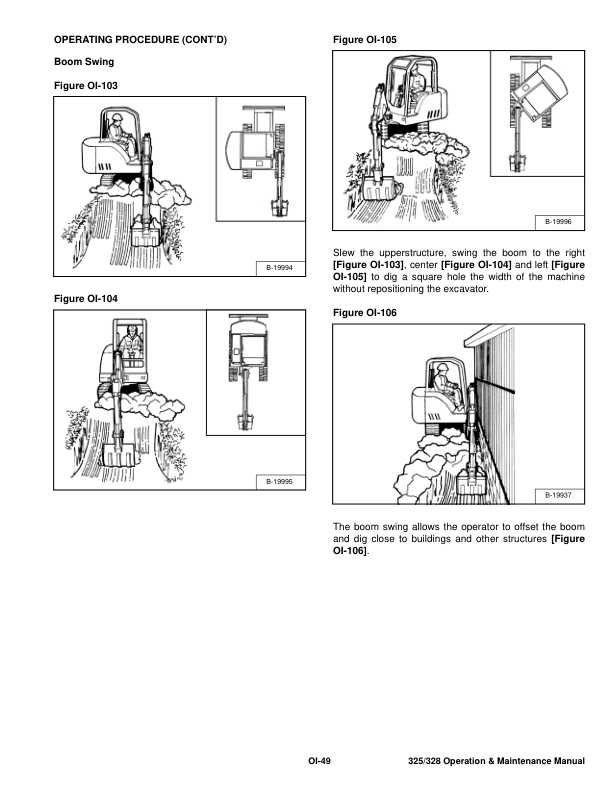 OPERATING PROCEDURE (CONT'D)

Boom Swing

Figure OI-103

B-19994

Figure OI-104

B-19995

Figure OI-105

B-19996

Slew the upperstructure, swing the boom to the right [Figure OI-103], center [Figure OI-104] and left [Figure OI-105] to dig a square hole the width of the machine without repositioning the excavator.

Figure OI-106

B-19937

The boom swing allows the operator to offset the boom and dig close to buildings and other structures [Figure OI-106].

OI-49

325/328 Operation & Maintenance Manual