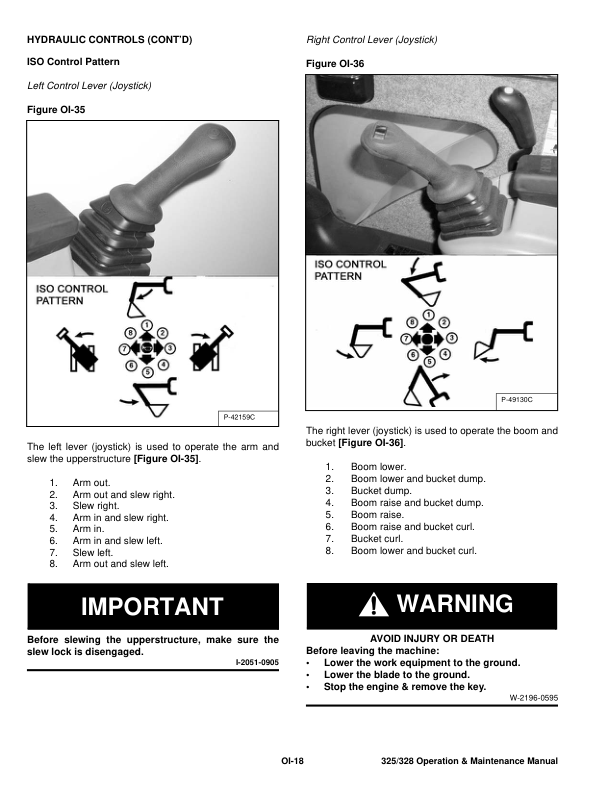 HYDRAULIC CONTROLS (CONT'D)

ISO Control Pattern

Left Control Lever (Joystick)

Figure OI-35

ISO CONTROL PATTERN

1 2 3 4 5 6 7 8

P-42159C

The left lever (joystick) is used to operate the arm and slew the upperstructure [Figure OI-35].

1. Arm out.
2. Arm out and slew right.
3. Slew right.
4. Arm in and slew right.
5. Arm in.
6. Arm in and slew left.
7. Slew left.
8. Arm out and slew left.

IMPORTANT

Before slewing the upperstructure, make sure the slew lock is disengaged.

I-2051-0905

Right Control Lever (Joystick)

Figure OI-36

ISO CONTROL PATTERN

1 2 3 4 5 6 7 8

P-49130C

The right lever (joystick) is used to operate the boom and bucket [Figure OI-36].

1. Boom lower.
2. Boom lower and bucket dump.
3. Bucket dump.
4. Boom raise and bucket dump.
5. Boom raise.
6. Boom raise and bucket curl.
7. Bucket curl.
8. Boom lower and bucket curl.

WARNING

AVOID INJURY OR DEATH
Before leaving the machine:
• Lower the work equipment to the ground.
• Lower the blade to the ground.
• Stop the engine & remove the key.

W-2196-0595

OI-18

325/328 Operation & Maintenance Manual