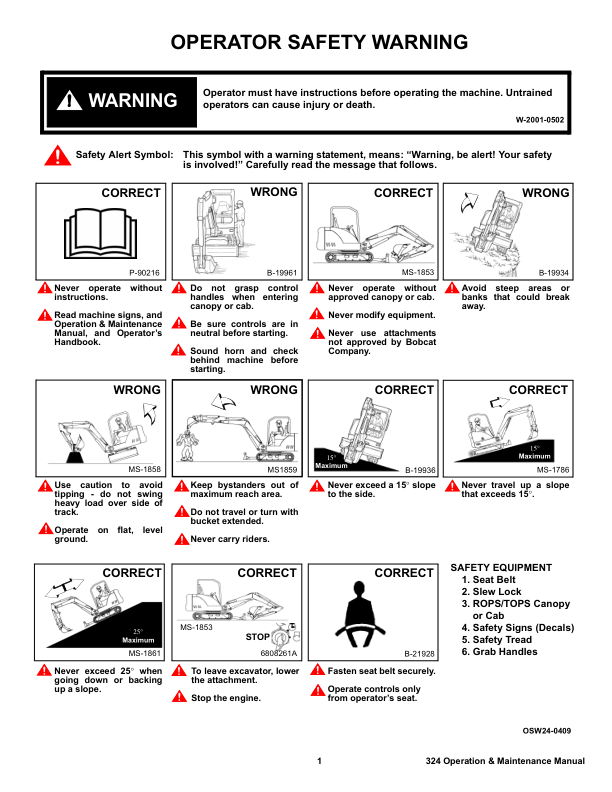 OPERATOR SAFETY WARNING

WARNING

Operator must have instructions before operating the machine. Untrained operators can cause injury or death.

W-2001-0502

Safety Alert Symbol: This symbol with a warning statement, means: “Warning, be alert! Your safety is involved!” Carefully read the message that follows.

CORRECT

P-90216

Never operate without instructions.

Read machine signs, and Operation & Maintenance Manual, and Operator's Handbook.

WRONG

B-19961

Do not grasp control handles when entering canopy or cab.

Be sure controls are in neutral before starting.

Sound horn and check behind machine before starting.

CORRECT

MS-1853

Never operate without approved canopy or cab.

Never modify equipment.

Never use attachments not approved by Bobcat Company.

WRONG

B-19934

Avoid steep areas or banks that could break away.

WRONG

MS-1858

Use caution to avoid tipping - do not swing heavy load over side of track.

Operate on flat, level ground.

WRONG

MS1859

Keep bystanders out of maximum reach area.

Do not travel or turn with bucket extended.

Never carry riders.

CORRECT

15°
Maximum

B-19936

Never exceed a 15° slope to the side.

CORRECT

15°
Maximum

MS-1786

Never travel up a slope that exceeds 15°.

CORRECT

25°
Maximum

MS-1861

Never exceed 25° when going down or backing up a slope.

CORRECT

MS-1853

STOP

6808261A

To leave excavator, lower the attachment.

Stop the engine.

CORRECT

B-21928

Fasten seat belt securely.

Operate controls only from operator's seat.

SAFETY EQUIPMENT
1. Seat Belt
2. Slew Lock
3. ROPS/TOPS Canopy or Cab
4. Safety Signs (Decals)
5. Safety Tread
6. Grab Handles

OSW24-0409

1

324 Operation & Maintenance Manual