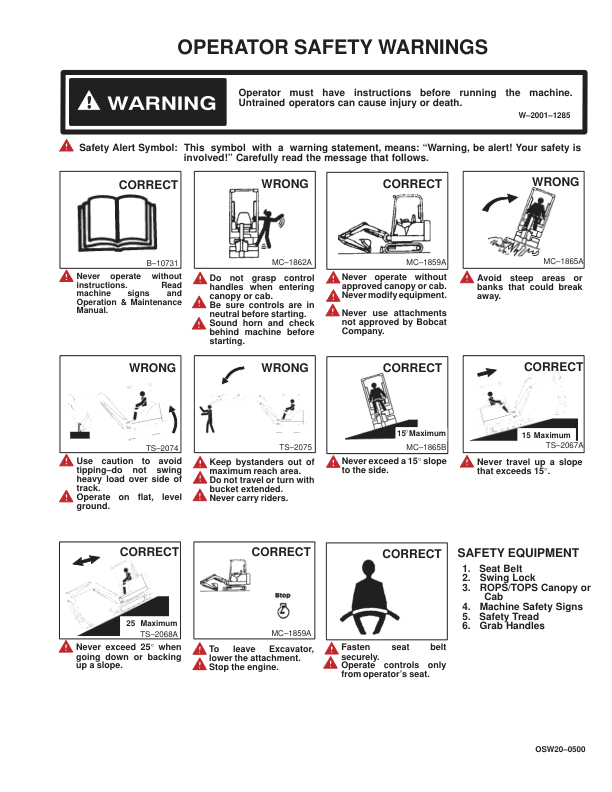 OPERATOR SAFETY WARNINGS

WARNING

Operator must have instructions before running the machine. Untrained operators can cause injury or death.

W–2001–1285

Safety Alert Symbol: This symbol with a warning statement, means: "Warning, be alert! Your safety is involved!" Carefully read the message that follows.

CORRECT

B–10731

Never operate without instructions. Read machine signs and Operation & Maintenance Manual.

WRONG

MC–1862A

Do not grasp control handles when entering canopy or cab.

Be sure controls are in neutral before starting.

Sound horn and check behind machine before starting.

CORRECT

MC–1859A

Never operate without approved canopy or cab.

Never modify equipment.

Never use attachments not approved by Bobcat Company.

WRONG

MC–1865A

Avoid steep areas or banks that could break away.

WRONG

TS–2074

Use caution to avoid tipping–do not swing heavy load over side of track.

Operate on flat, level ground.

WRONG

TS–2075

Keep bystanders out of maximum reach area.

Do not travel or turn with bucket extended.

Never carry riders.

CORRECT

15° Maximum

MC–1865B

Never exceed a 15° slope to the side.

CORRECT

15 Maximum

TS–2067A

Never travel up a slope that exceeds 15°.

CORRECT

25 Maximum

TS–2068A

Never exceed 25° when going down or backing up a slope.

CORRECT

Stop

MC–1859A

To leave Excavator, lower the attachment.

Stop the engine.

CORRECT

Fasten seat belt securely.

Operate controls only from operator's seat.

SAFETY EQUIPMENT

1. Seat Belt
2. Swing Lock
3. ROPS/TOPS Canopy or Cab
4. Machine Safety Signs
5. Safety Tread
6. Grab Handles

OSW20–0500