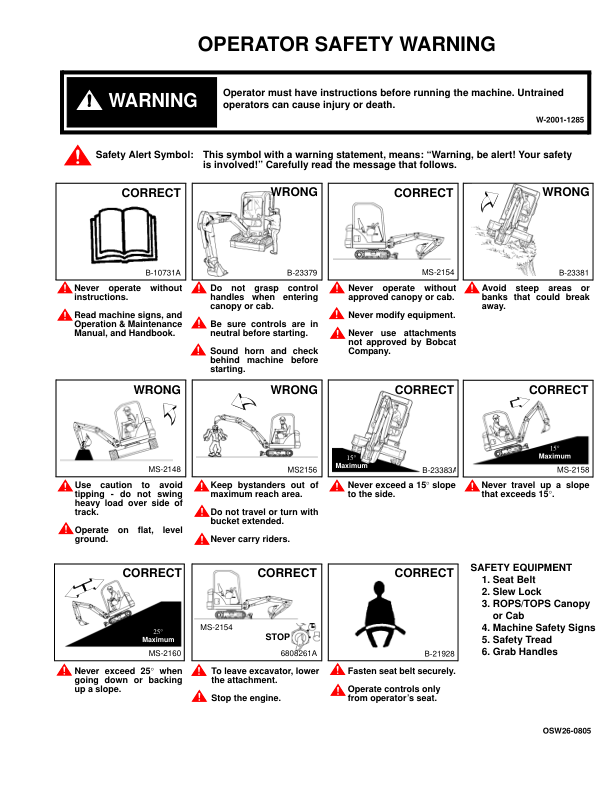 OPERATOR SAFETY WARNING

WARNING

Operator must have instructions before running the machine. Untrained operators can cause injury or death.

W-2001-1285

Safety Alert Symbol: This symbol with a warning statement, means: “Warning, be alert! Your safety is involved!” Carefully read the message that follows.

CORRECT
B-10731A
Never operate without instructions.
Read machine signs, and Operation & Maintenance Manual, and Handbook.

WRONG
B-23379
Do not grasp control handles when entering canopy or cab.
Be sure controls are in neutral before starting.
Sound horn and check behind machine before starting.

CORRECT
MS-2154
Never operate without approved canopy or cab.
Never modify equipment.
Never use attachments not approved by Bobcat Company.

WRONG
B-23381
Avoid steep areas or banks that could break away.

WRONG
MS-2148
Use caution to avoid tipping - do not swing heavy load over side of track.
Operate on flat, level ground.

WRONG
MS2156
Keep bystanders out of maximum reach area.
Do not travel or turn with bucket extended.
Never carry riders.

CORRECT
15° Maximum
B-23383A
Never exceed a 15° slope to the side.

CORRECT
15° Maximum
MS-2158
Never travel up a slope that exceeds 15°.

CORRECT
25° Maximum
MS-2160
Never exceed 25° when going down or backing up a slope.

CORRECT
MS-2154
STOP
6808261A
To leave excavator, lower the attachment.
Stop the engine.

CORRECT
B-21928
Fasten seat belt securely.
Operate controls only from operator’s seat.

SAFETY EQUIPMENT
1. Seat Belt
2. Slew Lock
3. ROPS/TOPS Canopy or Cab
4. Machine Safety Signs
5. Safety Tread
6. Grab Handles

OSW26-0805