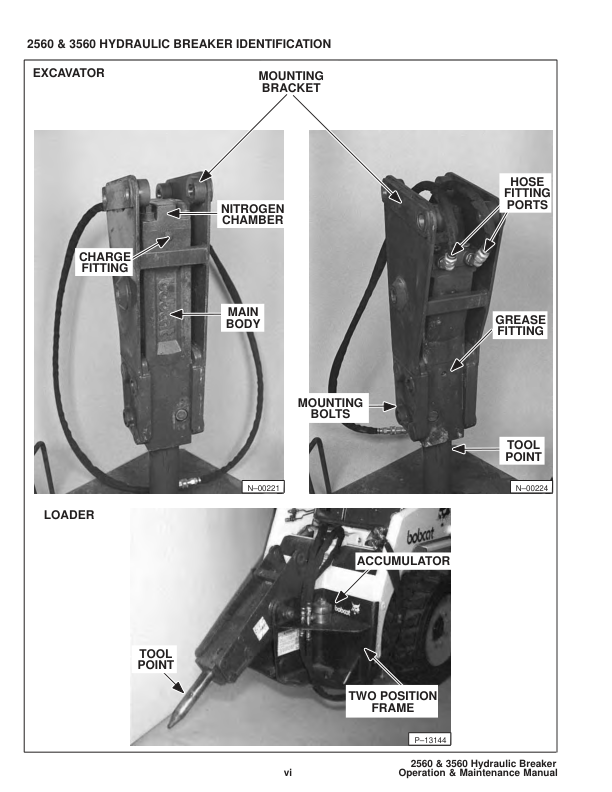 2560 & 3560 HYDRAULIC BREAKER IDENTIFICATION

EXCAVATOR

MOUNTING BRACKET

NITROGEN CHAMBER

CHARGE FITTING

MAIN BODY

N–00221

HOSE FITTING PORTS

GREASE FITTING

MOUNTING BOLTS

TOOL POINT

N–00224

LOADER

bobcat

ACCUMULATOR

bobcat

TOOL POINT

TWO POSITION FRAME

P–13144

vi

2560 & 3560 Hydraulic Breaker Operation & Maintenance Manual