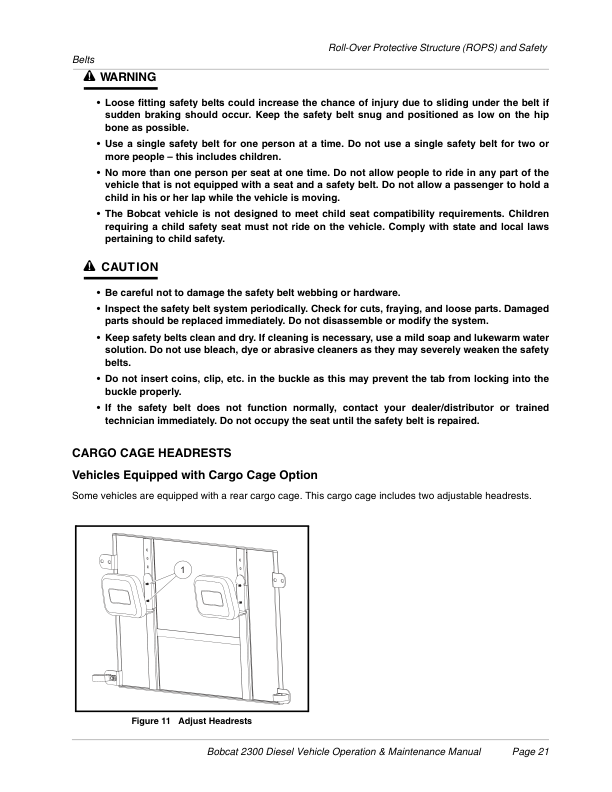 Roll-Over Protective Structure (ROPS) and Safety Belts

WARNING

• Loose fitting safety belts could increase the chance of injury due to sliding under the belt if sudden braking should occur. Keep the safety belt snug and positioned as low on the hip bone as possible.
• Use a single safety belt for one person at a time. Do not use a single safety belt for two or more people – this includes children.
• No more than one person per seat at one time. Do not allow people to ride in any part of the vehicle that is not equipped with a seat and a safety belt. Do not allow a passenger to hold a child in his or her lap while the vehicle is moving.
• The Bobcat vehicle is not designed to meet child seat compatibility requirements. Children requiring a child safety seat must not ride on the vehicle. Comply with state and local laws pertaining to child safety.

CAUTION

• Be careful not to damage the safety belt webbing or hardware.
• Inspect the safety belt system periodically. Check for cuts, fraying, and loose parts. Damaged parts should be replaced immediately. Do not disassemble or modify the system.
• Keep safety belts clean and dry. If cleaning is necessary, use a mild soap and lukewarm water solution. Do not use bleach, dye or abrasive cleaners as they may severely weaken the safety belts.
• Do not insert coins, clip, etc. in the buckle as this may prevent the tab from locking into the buckle properly.
• If the safety belt does not function normally, contact your dealer/distributor or trained technician immediately. Do not occupy the seat until the safety belt is repaired.

CARGO CAGE HEADRESTS

Vehicles Equipped with Cargo Cage Option

Some vehicles are equipped with a rear cargo cage. This cargo cage includes two adjustable headrests.

1

Figure 11 Adjust Headrests

Bobcat 2300 Diesel Vehicle Operation & Maintenance Manual Page 21