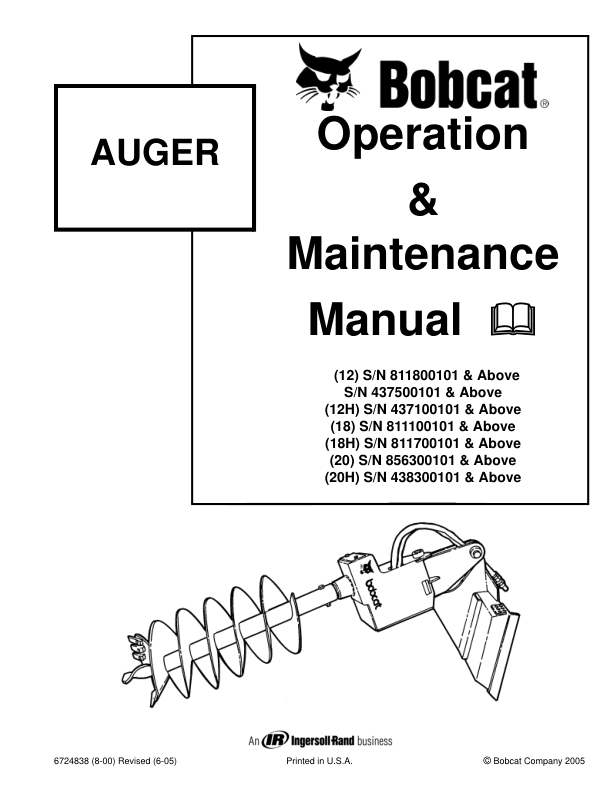 AUGER

Bobcat®

Operation

&

Maintenance

Manual

(12) S/N 811800101 & Above
S/N 437500101 & Above
(12H) S/N 437100101 & Above
(18) S/N 811100101 & Above
(18H) S/N 811700101 & Above
(20) S/N 856300101 & Above
(20H) S/N 438300101 & Above

bobcat

An IR Ingersoll-Rand business

6724838 (8-00) Revised (6-05)

Printed in U.S.A.

© Bobcat Company 2005