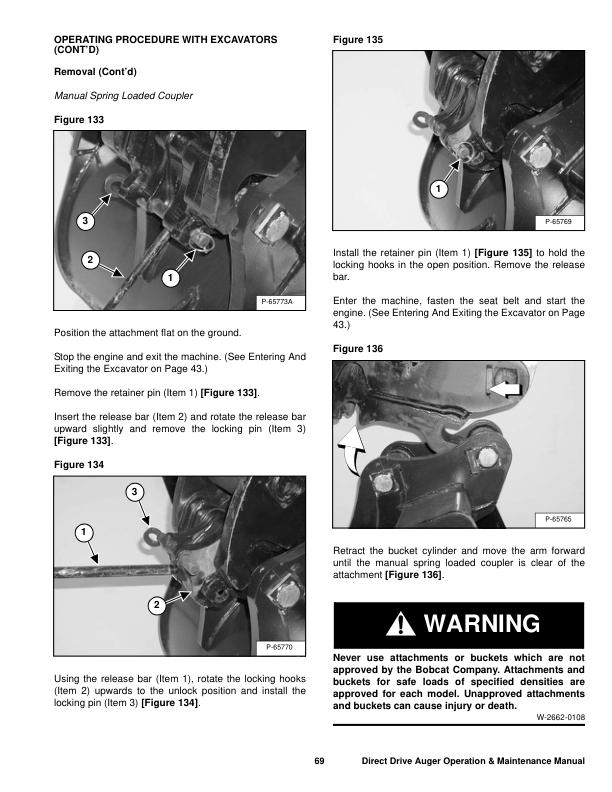 OPERATING PROCEDURE WITH EXCAVATORS (CONT'D)

Removal (Cont'd)

Manual Spring Loaded Coupler

Figure 133

3
2
1
P-65773A

Position the attachment flat on the ground.

Stop the engine and exit the machine. (See Entering And Exiting the Excavator on Page 43.)

Remove the retainer pin (Item 1) [Figure 133].

Insert the release bar (Item 2) and rotate the release bar upward slightly and remove the locking pin (Item 3) [Figure 133].

Figure 134

3
1
2
P-65770

Using the release bar (Item 1), rotate the locking hooks (Item 2) upwards to the unlock position and install the locking pin (Item 3) [Figure 134].

Figure 135

1
P-65769

Install the retainer pin (Item 1) [Figure 135] to hold the locking hooks in the open position. Remove the release bar.

Enter the machine, fasten the seat belt and start the engine. (See Entering And Exiting the Excavator on Page 43.)

Figure 136

P-65765

Retract the bucket cylinder and move the arm forward until the manual spring loaded coupler is clear of the attachment [Figure 136].

WARNING

Never use attachments or buckets which are not approved by the Bobcat Company. Attachments and buckets for safe loads of specified densities are approved for each model. Unapproved attachments and buckets can cause injury or death.

W-2662-0108

69 Direct Drive Auger Operation & Maintenance Manual