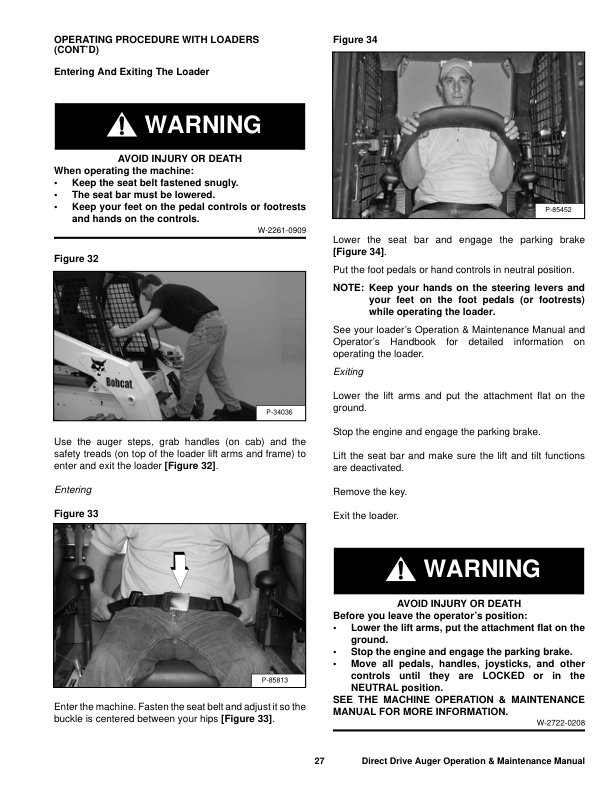 OPERATING PROCEDURE WITH LOADERS (CONT'D)

Entering And Exiting The Loader

WARNING

AVOID INJURY OR DEATH
When operating the machine:
• Keep the seat belt fastened snugly.
• The seat bar must be lowered.
• Keep your feet on the pedal controls or footrests and hands on the controls.

W-2261-0909

Figure 32

Bobcat

P-34036

Use the auger steps, grab handles (on cab) and the safety treads (on top of the loader lift arms and frame) to enter and exit the loader [Figure 32].

Entering

Figure 33

P-85813

Enter the machine. Fasten the seat belt and adjust it so the buckle is centered between your hips [Figure 33].

Figure 34

P-85452

Lower the seat bar and engage the parking brake [Figure 34].

Put the foot pedals or hand controls in neutral position.

NOTE: Keep your hands on the steering levers and your feet on the foot pedals (or footrests) while operating the loader.

See your loader's Operation & Maintenance Manual and Operator's Handbook for detailed information on operating the loader.

Exiting

Lower the lift arms and put the attachment flat on the ground.

Stop the engine and engage the parking brake.

Lift the seat bar and make sure the lift and tilt functions are deactivated.

Remove the key.

Exit the loader.

WARNING

AVOID INJURY OR DEATH
Before you leave the operator's position:
• Lower the lift arms, put the attachment flat on the ground.
• Stop the engine and engage the parking brake.
• Move all pedals, handles, joysticks, and other controls until they are LOCKED or in the NEUTRAL position.
SEE THE MACHINE OPERATION & MAINTENANCE MANUAL FOR MORE INFORMATION.

W-2722-0208

27 Direct Drive Auger Operation & Maintenance Manual