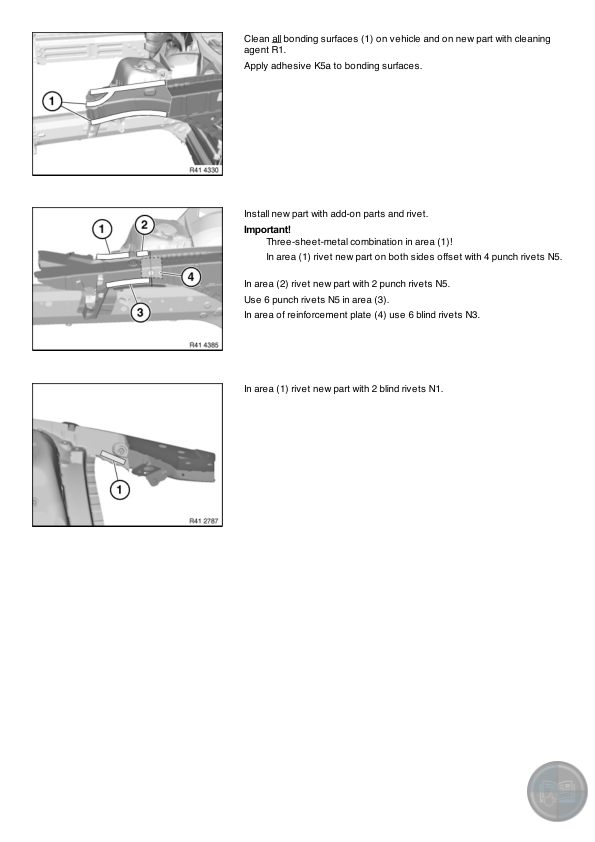 1

R41 4330

Clean all bonding surfaces (1) on vehicle and on new part with cleaning agent R1.

Apply adhesive K5a to bonding surfaces.

1

2

4

3

R41 4385

Install new part with add-on parts and rivet.

Important!

Three-sheet-metal combination in area (1)!

In area (1) rivet new part on both sides offset with 4 punch rivets N5.

In area (2) rivet new part with 2 punch rivets N5.

Use 6 punch rivets N5 in area (3).

In area of reinforcement plate (4) use 6 blind rivets N3.

1

R41 2787

In area (1) rivet new part with 2 blind rivets N1.