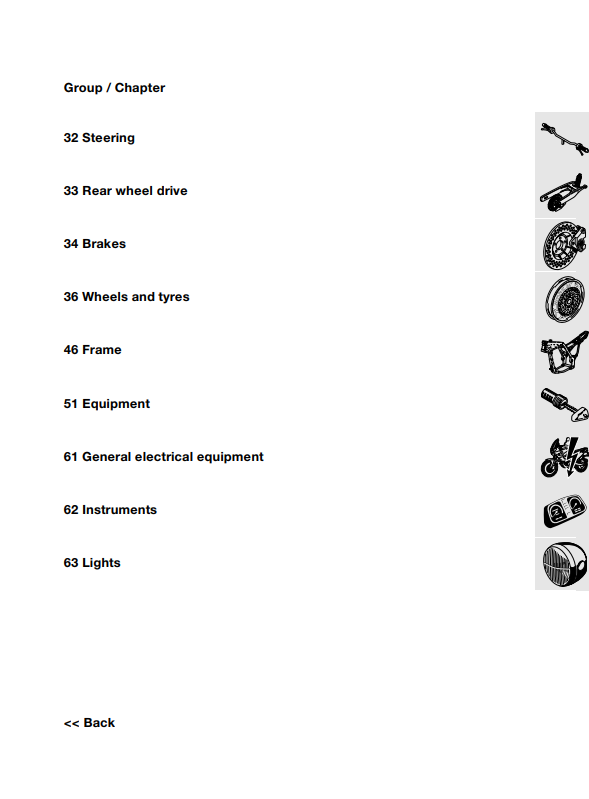 Group / Chapter

32 Steering

33 Rear wheel drive

34 Brakes

36 Wheels and tyres

46 Frame

51 Equipment

61 General electrical equipment

62 Instruments

63 Lights

<< Back