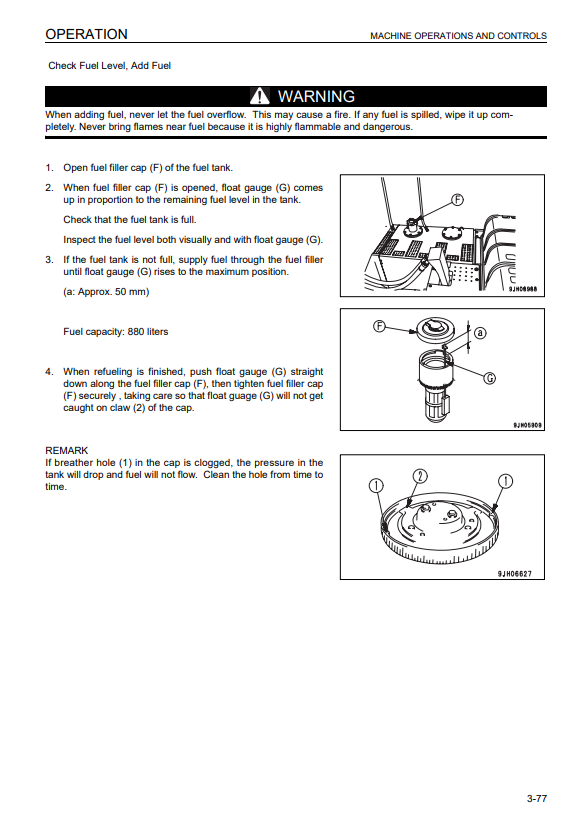 OPERATION

MACHINE OPERATIONS AND CONTROLS

Check Fuel Level, Add Fuel

WARNING

When adding fuel, never let the fuel overflow. This may cause a fire. If any fuel is spilled, wipe it up completely. Never bring flames near fuel because it is highly flammable and dangerous.

1. Open fuel filler cap (F) of the fuel tank.

2. When fuel filler cap (F) is opened, float gauge (G) comes up in proportion to the remaining fuel level in the tank.

Check that the fuel tank is full.

Inspect the fuel level both visually and with float gauge (G).

3. If the fuel tank is not full, supply fuel through the fuel filler until float gauge (G) rises to the maximum position.

(a: Approx. 50 mm)

Fuel capacity: 880 liters

4. When refueling is finished, push float gauge (G) straight down along the fuel filler cap (F), then tighten fuel filler cap (F) securely , taking care so that float guage (G) will not get caught on claw (2) of the cap.

REMARK
If breather hole (1) in the cap is clogged, the pressure in the tank will drop and fuel will not flow. Clean the hole from time to time.

F

9JH06988

F

a

G

9JH05909

1

2

1

9JH06627

3-77