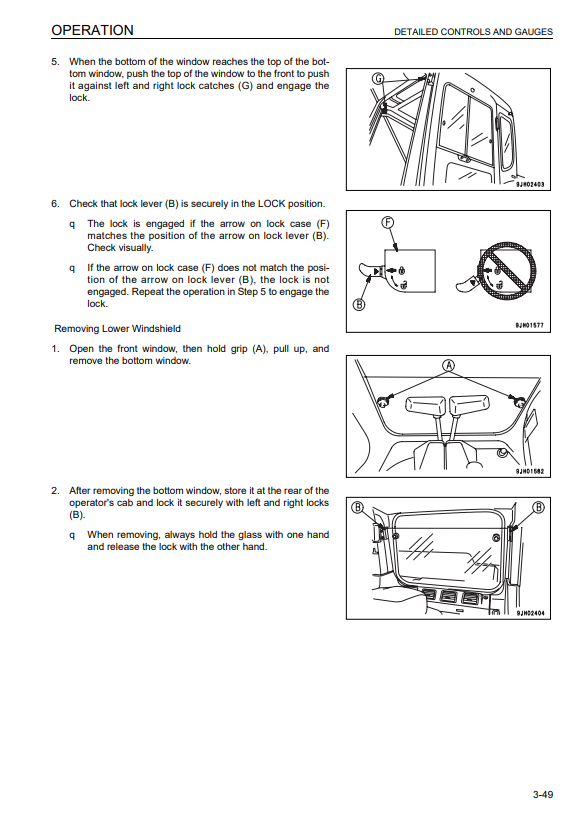 OPERATION

DETAILED CONTROLS AND GAUGES

5. When the bottom of the window reaches the top of the bottom window, push the top of the window to the front to push it against left and right lock catches (G) and engage the lock.

G

9JH02403

6. Check that lock lever (B) is securely in the LOCK position.

q The lock is engaged if the arrow on lock case (F) matches the position of the arrow on lock lever (B). Check visually.

q If the arrow on lock case (F) does not match the position of the arrow on lock lever (B), the lock is not engaged. Repeat the operation in Step 5 to engage the lock.

F

B

9JH01577

Removing Lower Windshield

1. Open the front window, then hold grip (A), pull up, and remove the bottom window.

A

9JH01582

2. After removing the bottom window, store it at the rear of the operator's cab and lock it securely with left and right locks (B).

q When removing, always hold the glass with one hand and release the lock with the other hand.

B

B

9JH02404

3-49