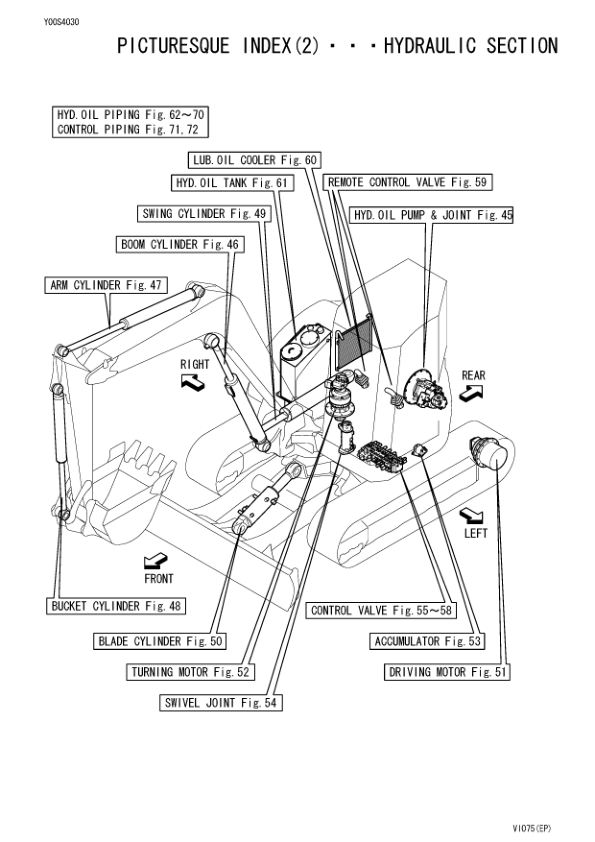 Y00S4030

PICTURESQUE INDEX(2)・・・HYDRAULIC SECTION

HYD.OIL PIPING Fig.62～70
CONTROL PIPING Fig.71,72

LUB.OIL COOLER Fig.60

HYD.OIL TANK Fig.61

REMOTE CONTROL VALVE Fig.59

SWING CYLINDER Fig.49

HYD.OIL PUMP & JOINT Fig.45

BOOM CYLINDER Fig.46

ARM CYLINDER Fig.47

RIGHT

REAR

LEFT

FRONT

BUCKET CYLINDER Fig.48

CONTROL VALVE Fig.55～58

BLADE CYLINDER Fig.50

ACCUMULATOR Fig.53

TURNING MOTOR Fig.52

DRIVING MOTOR Fig.51

SWIVEL JOINT Fig.54

VIO75(EP)