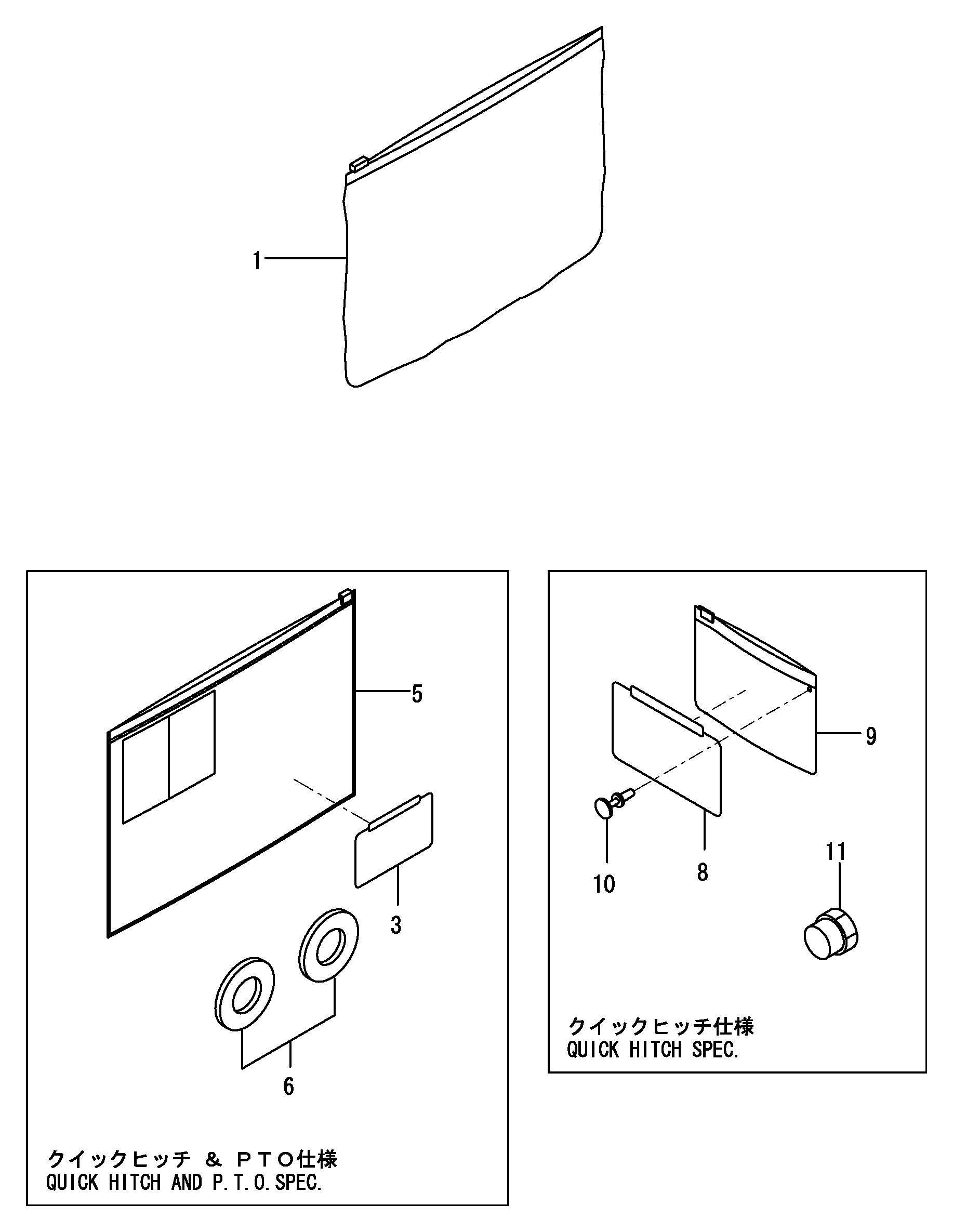 1

5

3

6

クイックヒッチ ＆ ＰＴＯ仕様
QUICK HITCH AND P.T.O.SPEC.

9

10

8

11

クイックヒッチ仕様
QUICK HITCH SPEC.