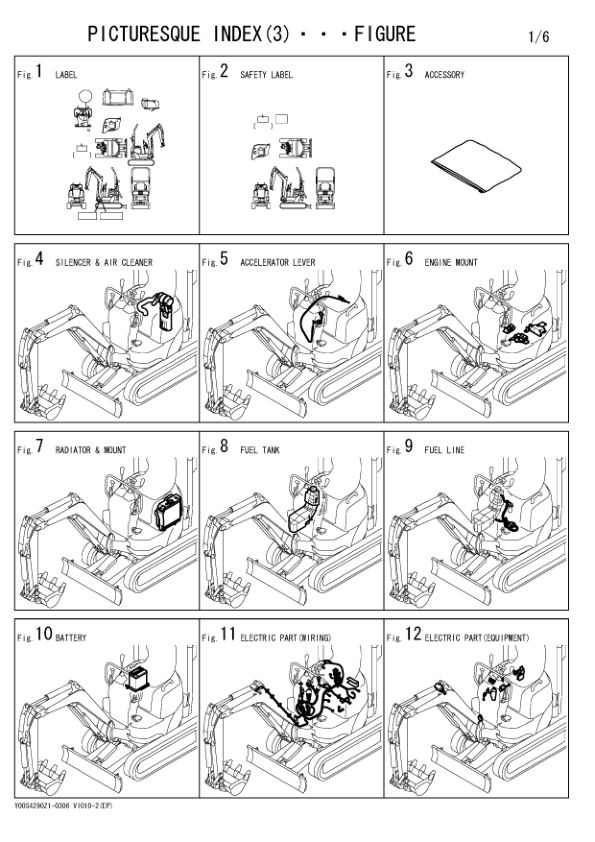 PICTURESQUE INDEX(3)・・・FIGURE

1/6

Fig. 1 LABEL

Fig. 2 SAFETY LABEL

Fig. 3 ACCESSORY

Fig. 4 SILENCER & AIR CLEANER

Fig. 5 ACCELERATOR LEVER

Fig. 6 ENGINE MOUNT

Fig. 7 RADIATOR & MOUNT

Fig. 8 FUEL TANK

Fig. 9 FUEL LINE

Fig. 10 BATTERY

Fig. 11 ELECTRIC PART(WIRING)

Fig. 12 ELECTRIC PART(EQUIPMENT)

Y00S4290Z1-0306 VIO10-2(EP)