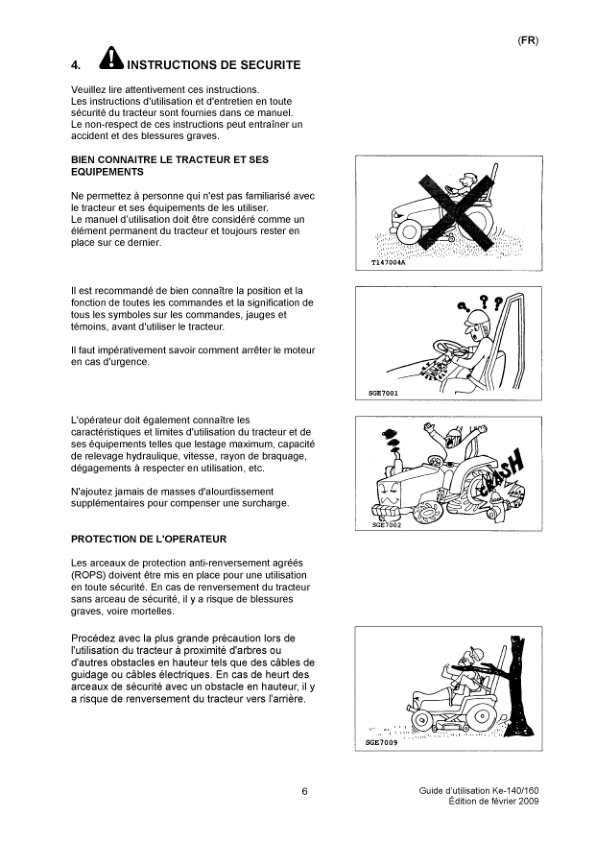 (FR)

4. INSTRUCTIONS DE SECURITE

Veuillez lire attentivement ces instructions.
Les instructions d'utilisation et d'entretien en toute sécurité du tracteur sont fournies dans ce manuel.
Le non-respect de ces instructions peut entraîner un accident et des blessures graves.

BIEN CONNAITRE LE TRACTEUR ET SES EQUIPEMENTS

Ne permettez à personne qui n'est pas familiarisé avec le tracteur et ses équipements de les utiliser.
Le manuel d'utilisation doit être considéré comme un élément permanent du tracteur et toujours rester en place sur ce dernier.

T147004A

Il est recommandé de bien connaître la position et la fonction de toutes les commandes et la signification de tous les symboles sur les commandes, jauges et témoins, avant d'utiliser le tracteur.

Il faut impérativement savoir comment arrêter le moteur en cas d'urgence.

SGE7001

L'opérateur doit également connaître les caractéristiques et limites d'utilisation du tracteur et de ses équipements telles que lestage maximum, capacité de relevage hydraulique, vitesse, rayon de braquage, dégagements à respecter en utilisation, etc.

N'ajoutez jamais de masses d'alourdissement supplémentaires pour compenser une surcharge.

CRASH

SGE7002

PROTECTION DE L'OPERATEUR

Les arceaux de protection anti-renversement agréés (ROPS) doivent être mis en place pour une utilisation en toute sécurité. En cas de renversement du tracteur sans arceau de sécurité, il y a risque de blessures graves, voire mortelles.

Procédez avec la plus grande précaution lors de l'utilisation du tracteur à proximité d'arbres ou d'autres obstacles en hauteur tels que des câbles de guidage ou câbles électriques. En cas de heurt des arceaux de sécurité avec un obstacle en hauteur, il y a risque de renversement du tracteur vers l'arrière.

SGE7009

6

Guide d'utilisation Ke-140/160
Édition de février 2009